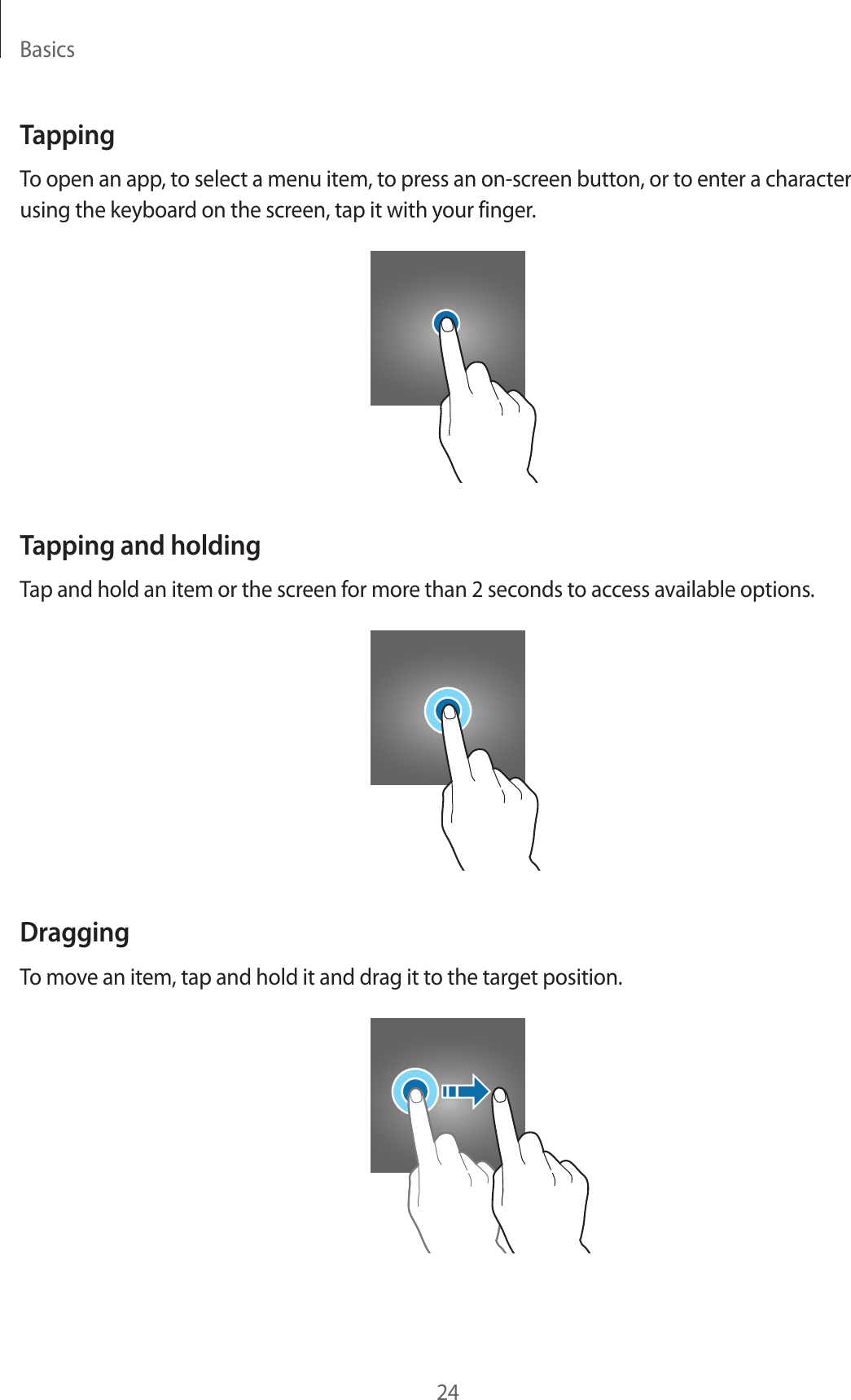 Basics

Tapping

To open an app, to select a menu item, to press an on-screen button, or to enter a character using the keyboard on the screen, tap it with your finger.

Tapping and holding

Tap and hold an item or the screen for more than 2 seconds to access available options.

Dragging

To move an item, tap and hold it and drag it to the target position.

24