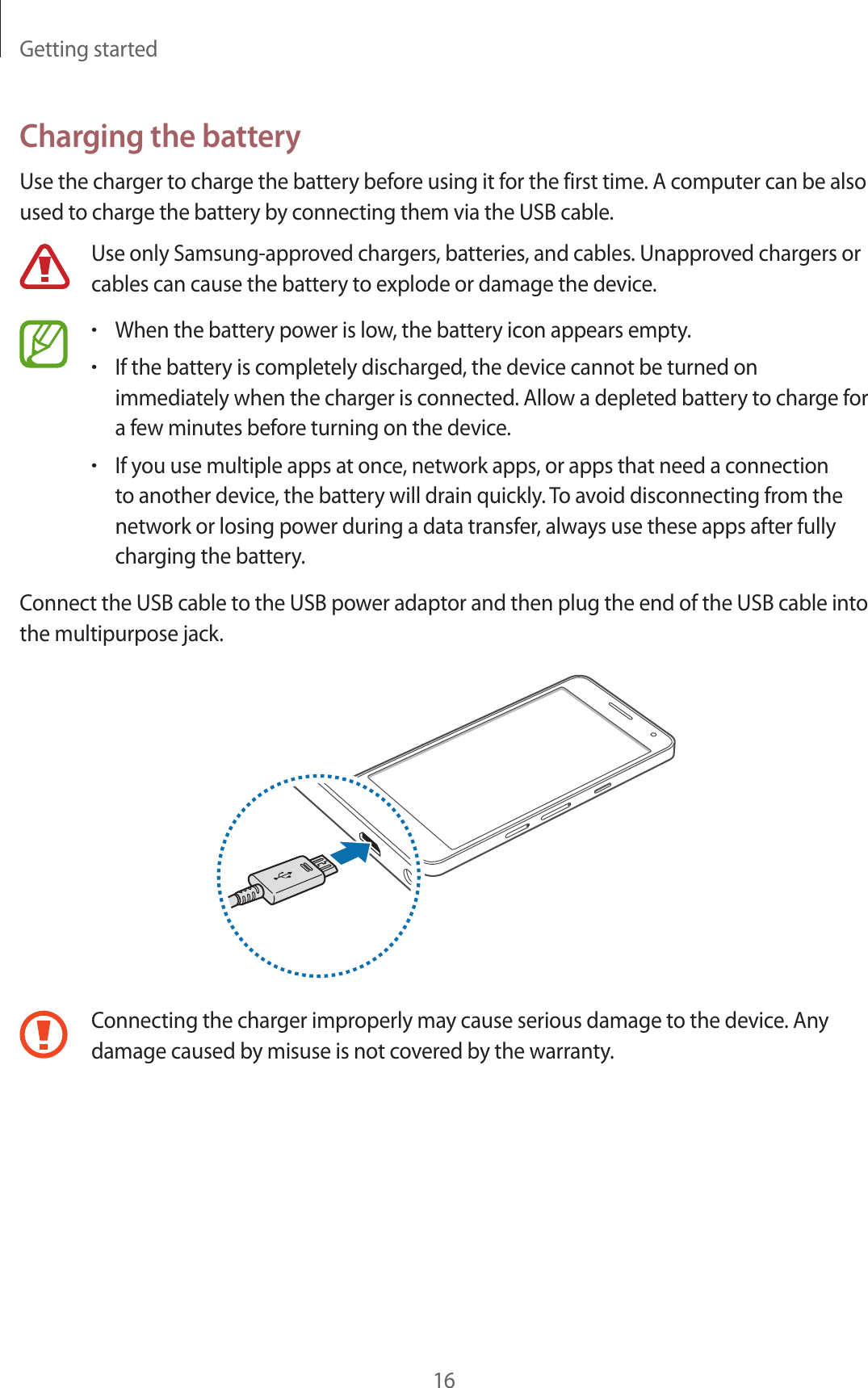 Getting started

Charging the battery

Use the charger to charge the battery before using it for the first time. A computer can be also used to charge the battery by connecting them via the USB cable.

Use only Samsung-approved chargers, batteries, and cables. Unapproved chargers or cables can cause the battery to explode or damage the device.

• When the battery power is low, the battery icon appears empty.
• If the battery is completely discharged, the device cannot be turned on immediately when the charger is connected. Allow a depleted battery to charge for a few minutes before turning on the device.
• If you use multiple apps at once, network apps, or apps that need a connection to another device, the battery will drain quickly. To avoid disconnecting from the network or losing power during a data transfer, always use these apps after fully charging the battery.

Connect the USB cable to the USB power adaptor and then plug the end of the USB cable into the multipurpose jack.

Connecting the charger improperly may cause serious damage to the device. Any damage caused by misuse is not covered by the warranty.

16