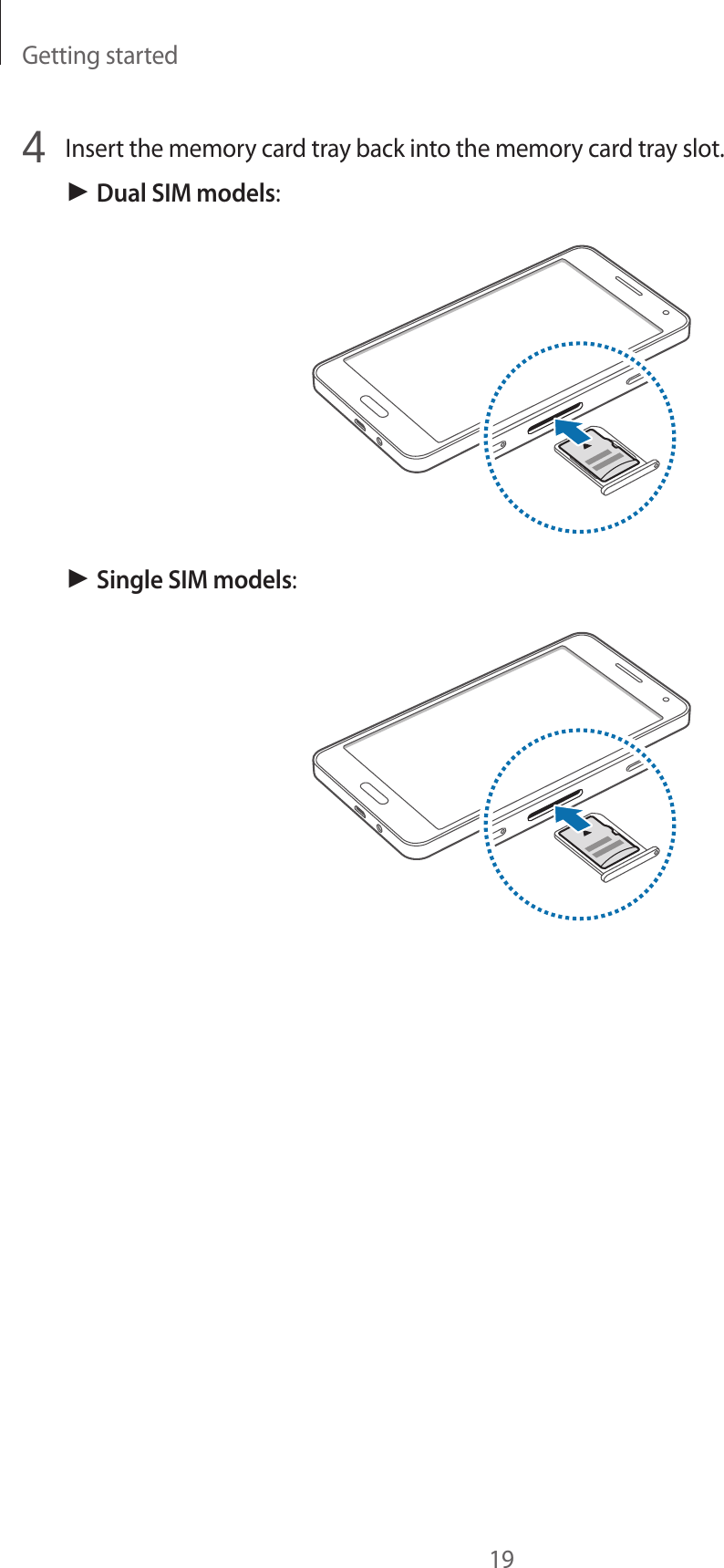 Getting started

4 Insert the memory card tray back into the memory card tray slot.

► Dual SIM models:

► Single SIM models:

19