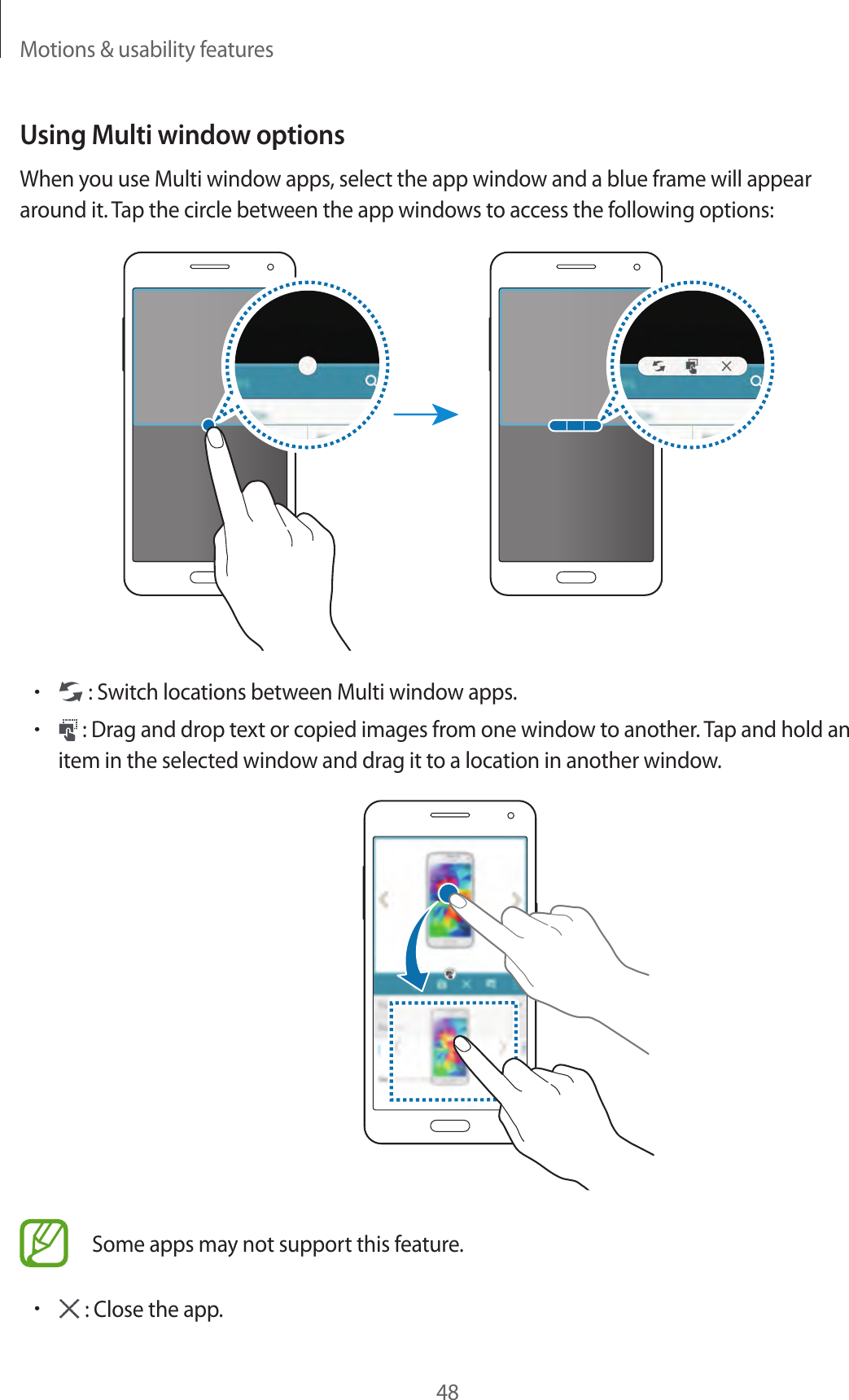 Motions & usability features

Using Multi window options

When you use Multi window apps, select the app window and a blue frame will appear around it. Tap the circle between the app windows to access the following options:

• : Switch locations between Multi window apps.

• : Drag and drop text or copied images from one window to another. Tap and hold an item in the selected window and drag it to a location in another window.

Some apps may not support this feature.

• : Close the app.

48