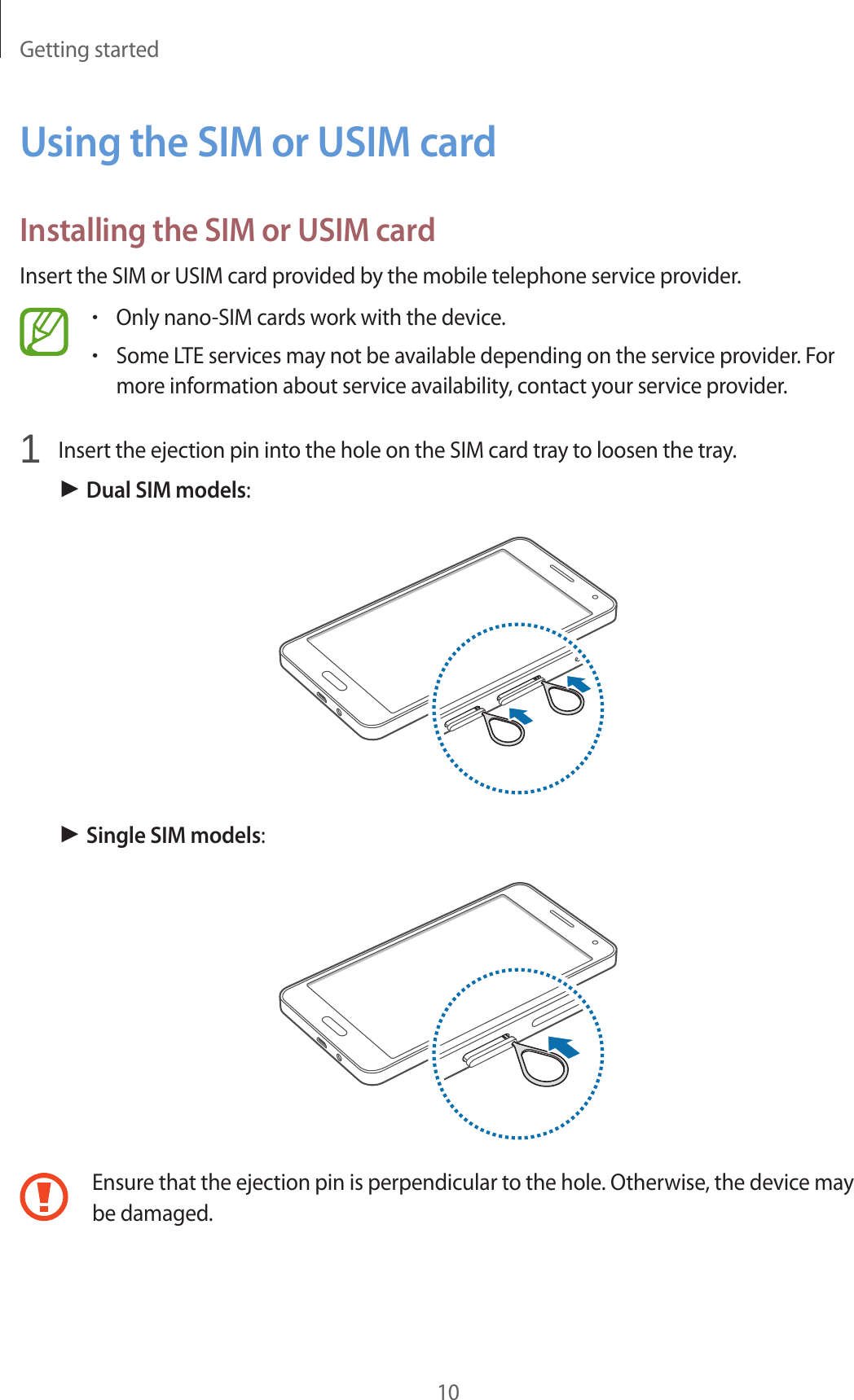 Getting started

Using the SIM or USIM card

Installing the SIM or USIM card

Insert the SIM or USIM card provided by the mobile telephone service provider.

• Only nano-SIM cards work with the device.
• Some LTE services may not be available depending on the service provider. For more information about service availability, contact your service provider.

1 Insert the ejection pin into the hole on the SIM card tray to loosen the tray.

► Dual SIM models:

► Single SIM models:

Ensure that the ejection pin is perpendicular to the hole. Otherwise, the device may be damaged.

10