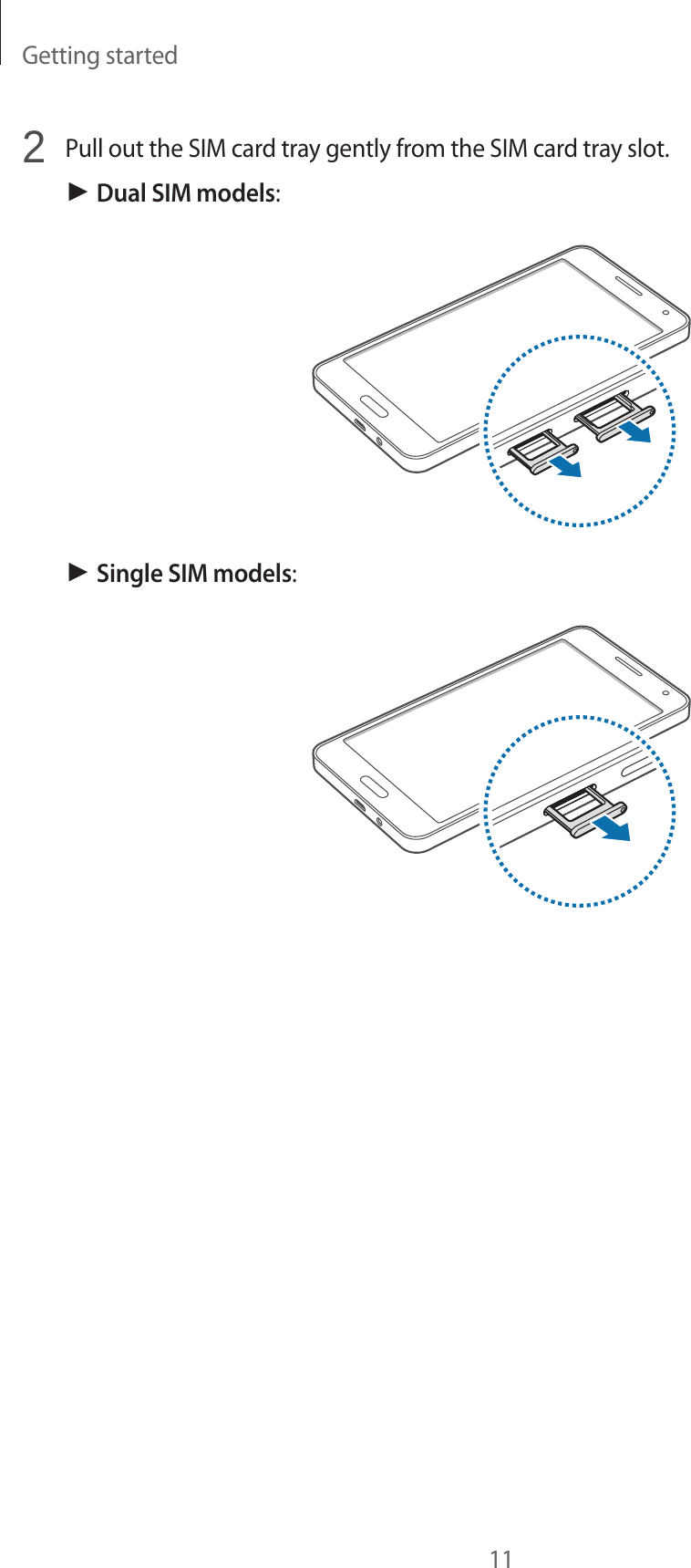 Getting started

2 Pull out the SIM card tray gently from the SIM card tray slot.

► Dual SIM models:

► Single SIM models:

11