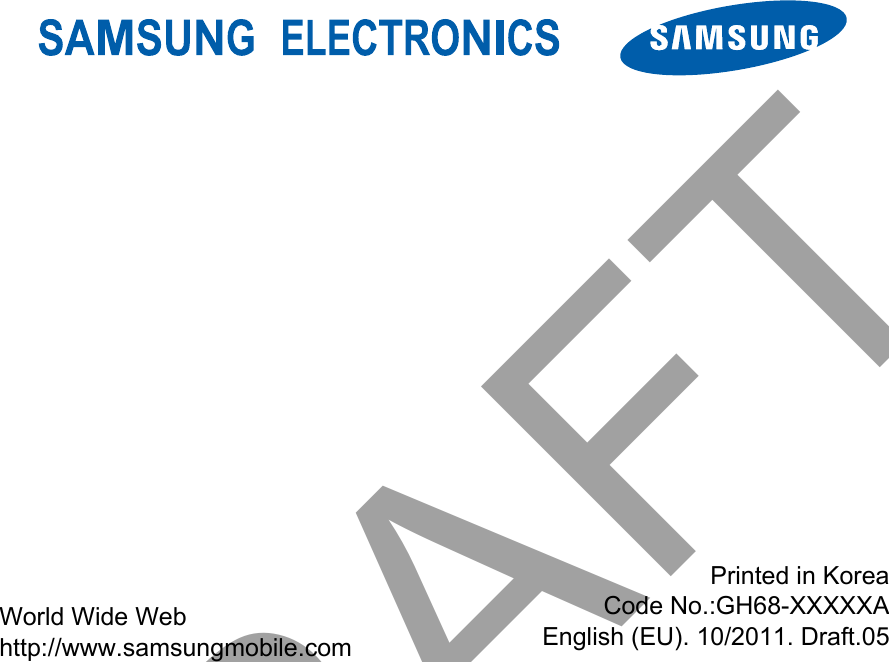 SAMSUNG ELECTRONICS

SAMSUNG

AFT

World Wide Web
http://www.samsungmobile.com

Printed in Korea
Code No.:GH68-XXXXXA
English (EU). 10/2011. Draft.05