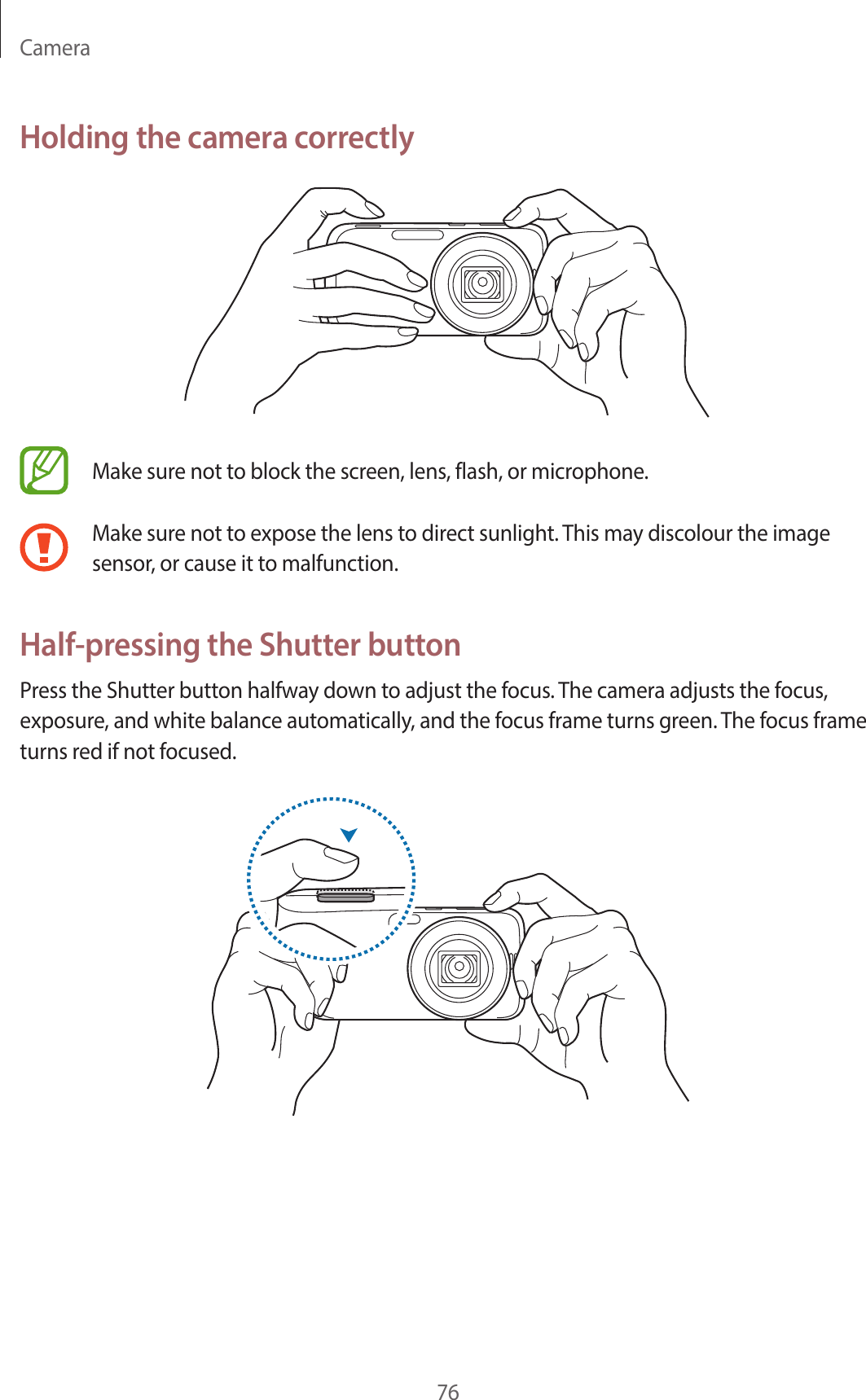 Camera

Holding the camera correctly

Make sure not to block the screen, lens, flash, or microphone.

Make sure not to expose the lens to direct sunlight. This may discolour the image sensor, or cause it to malfunction.

Half-pressing the Shutter button

Press the Shutter button halfway down to adjust the focus. The camera adjusts the focus, exposure, and white balance automatically, and the focus frame turns green. The focus frame turns red if not focused.

76