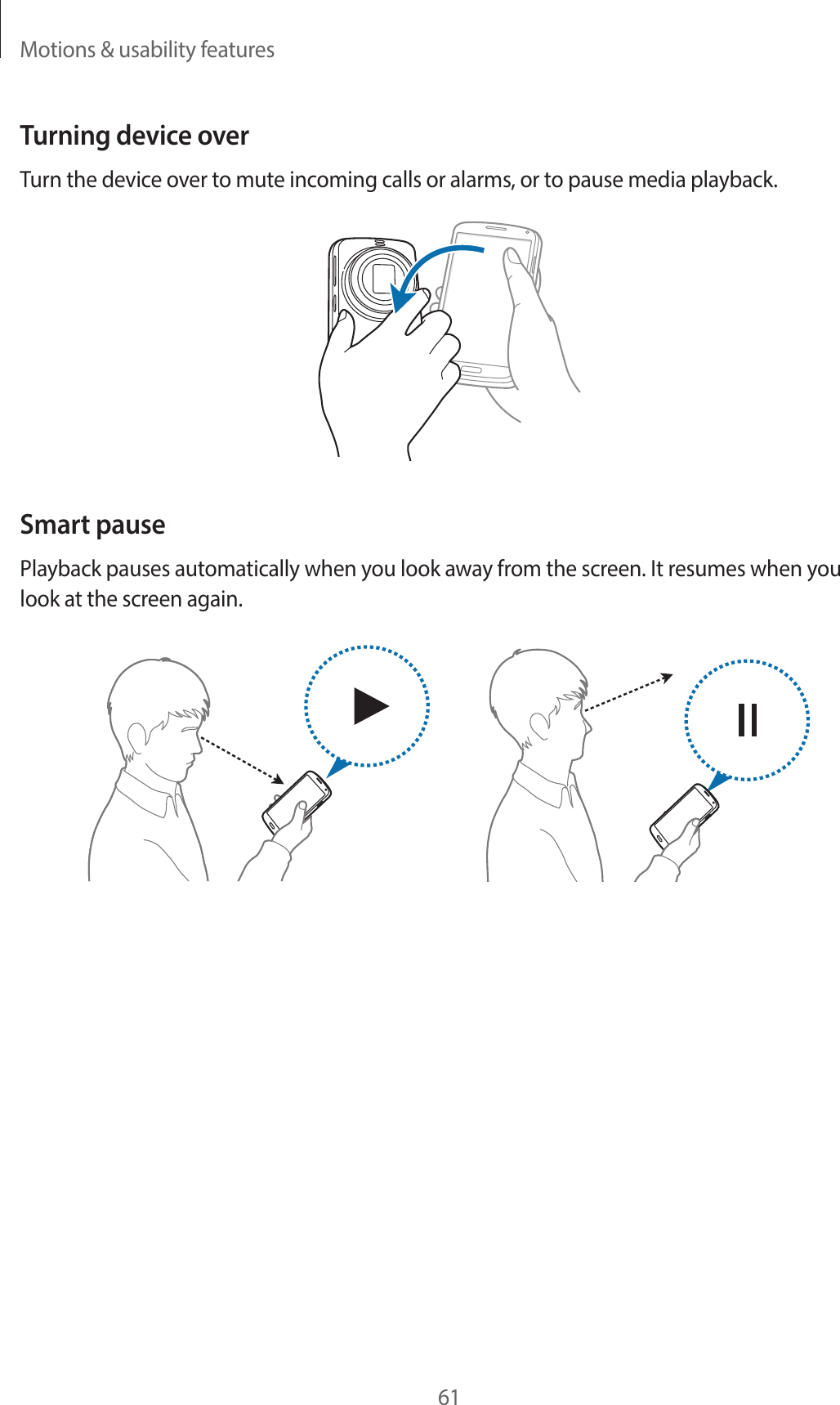 Motions & usability features

Turning device over

Turn the device over to mute incoming calls or alarms, or to pause media playback.

Smart pause

Playback pauses automatically when you look away from the screen. It resumes when you look at the screen again.

61