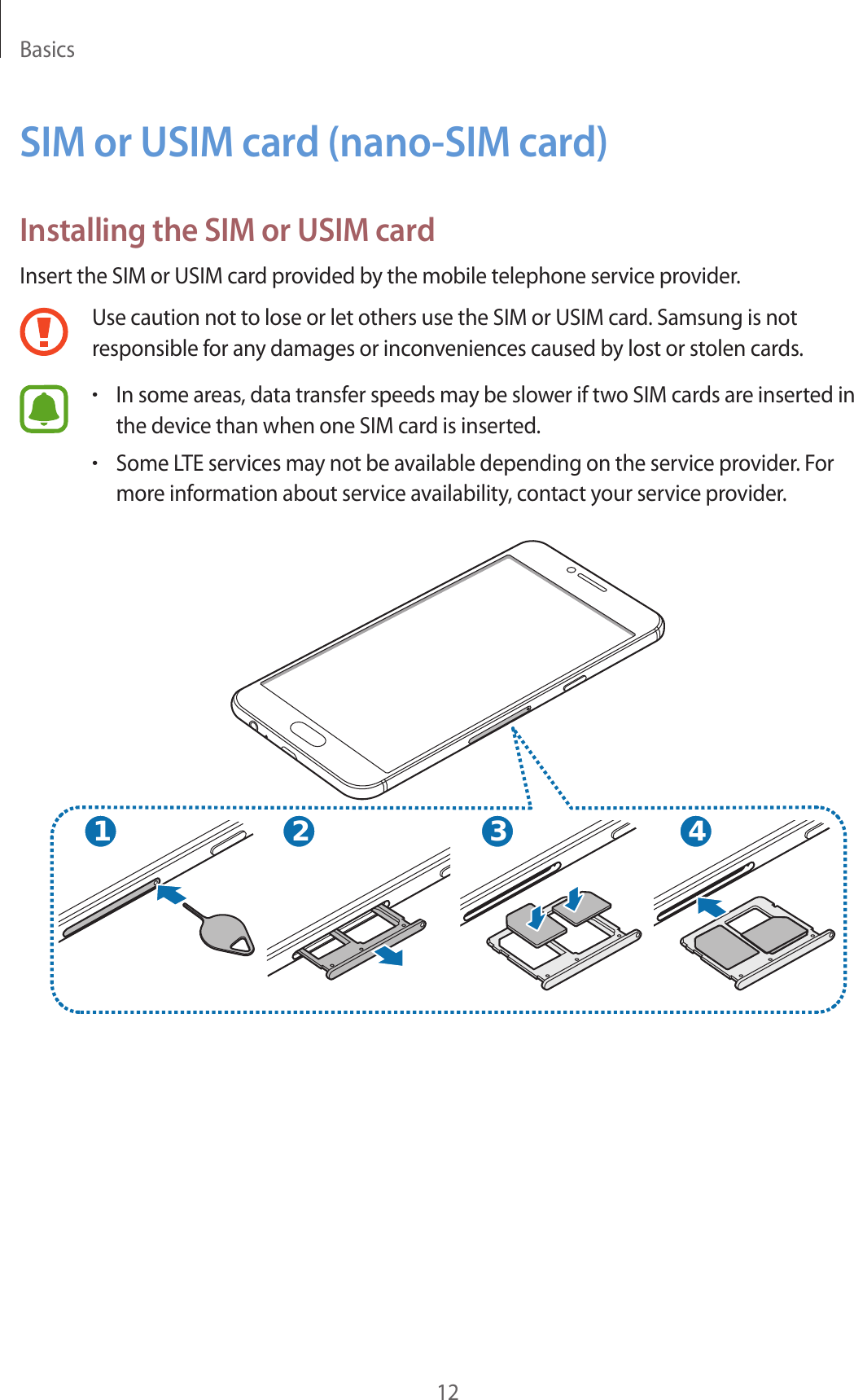 Basics

SIM or USIM card (nano-SIM card)

Installing the SIM or USIM card

Insert the SIM or USIM card provided by the mobile telephone service provider.

Use caution not to lose or let others use the SIM or USIM card. Samsung is not responsible for any damages or inconveniences caused by lost or stolen cards.

• In some areas, data transfer speeds may be slower if two SIM cards are inserted in the device than when one SIM card is inserted.

• Some LTE services may not be available depending on the service provider. For more information about service availability, contact your service provider.

1 2 3 4

12