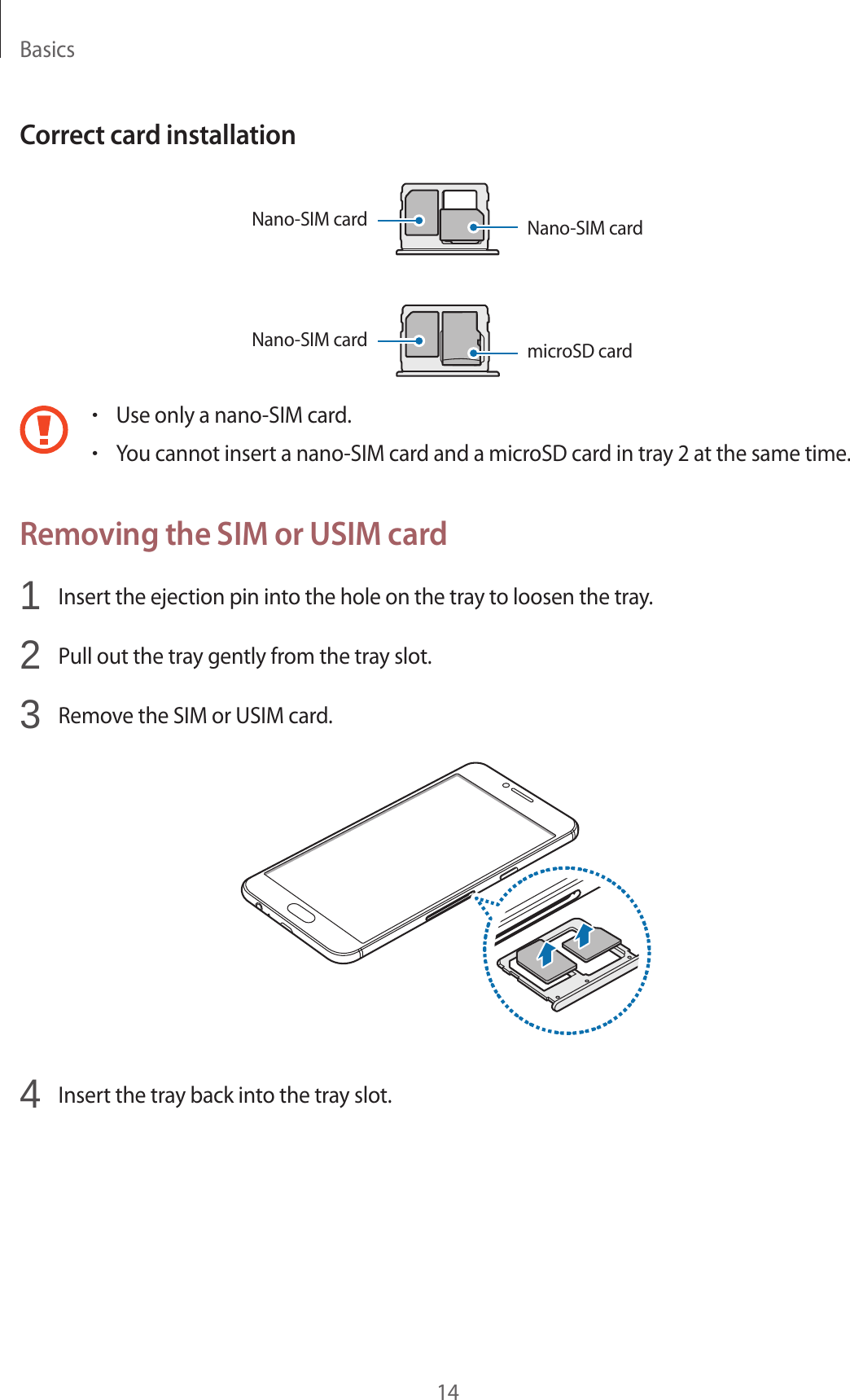 Basics

Correct card installation

Nano-SIM card

Nano-SIM card

Nano-SIM card

microSD card

• Use only a nano-SIM card.
• You cannot insert a nano-SIM card and a microSD card in tray 2 at the same time.

Removing the SIM or USIM card

1 Insert the ejection pin into the hole on the tray to loosen the tray.

2 Pull out the tray gently from the tray slot.

3 Remove the SIM or USIM card.

4 Insert the tray back into the tray slot.

14