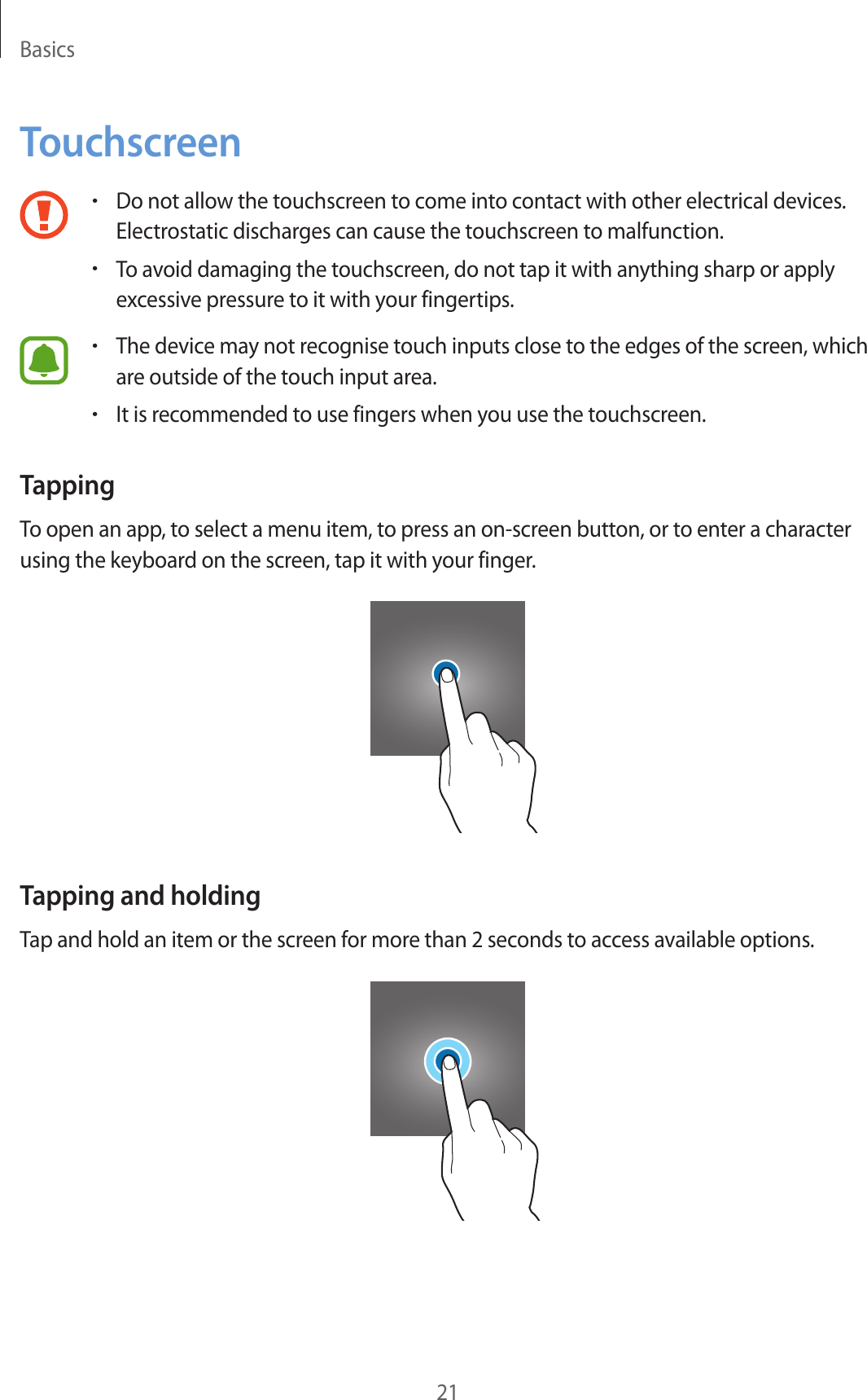 Basics

Touchscreen

• Do not allow the touchscreen to come into contact with other electrical devices. Electrostatic discharges can cause the touchscreen to malfunction.
• To avoid damaging the touchscreen, do not tap it with anything sharp or apply excessive pressure to it with your fingertips.

• The device may not recognise touch inputs close to the edges of the screen, which are outside of the touch input area.
• It is recommended to use fingers when you use the touchscreen.

Tapping

To open an app, to select a menu item, to press an on-screen button, or to enter a character using the keyboard on the screen, tap it with your finger.

Tapping and holding

Tap and hold an item or the screen for more than 2 seconds to access available options.

21