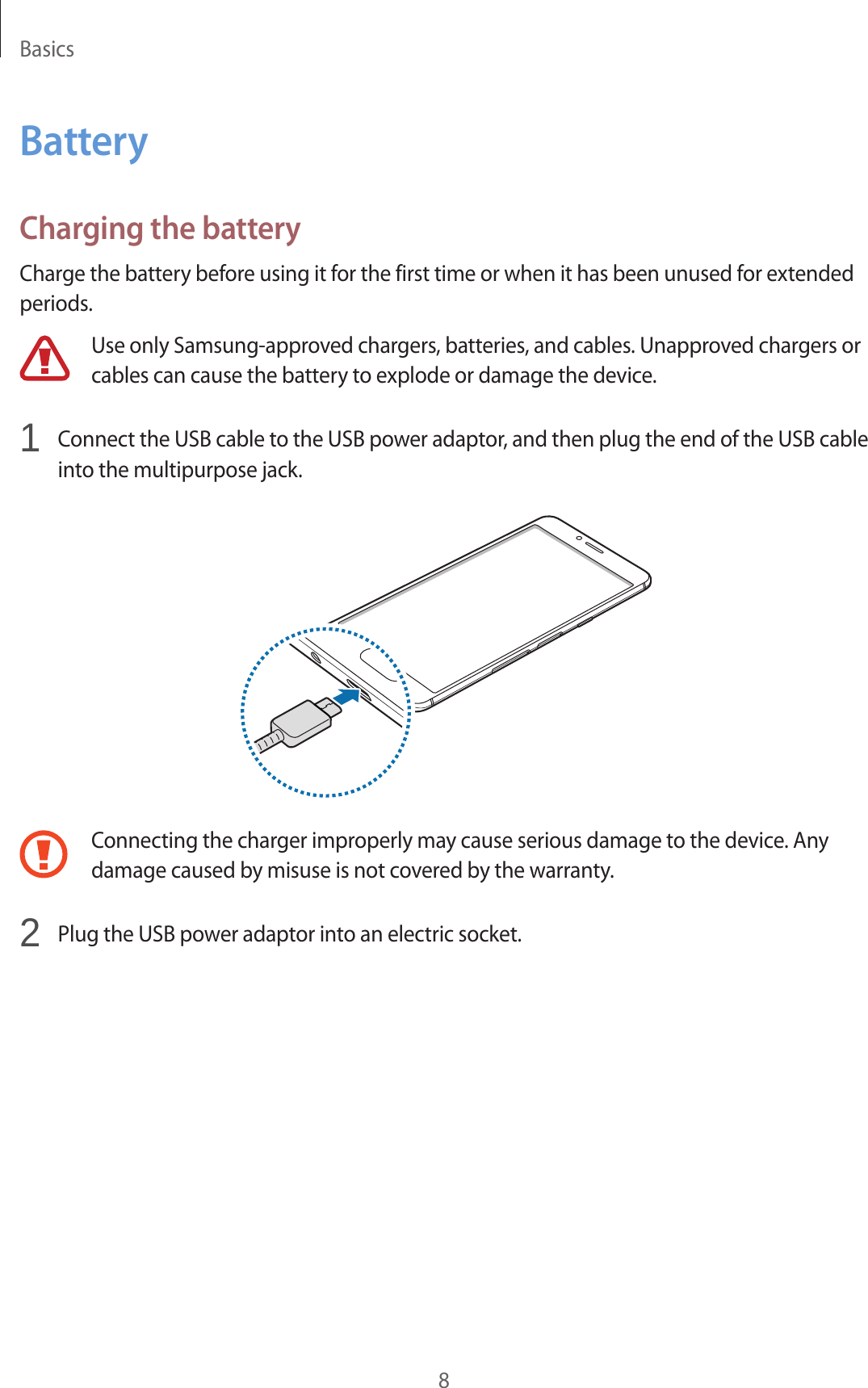 Basics

Battery

Charging the battery

Charge the battery before using it for the first time or when it has been unused for extended periods.

Use only Samsung-approved chargers, batteries, and cables. Unapproved chargers or cables can cause the battery to explode or damage the device.

1 Connect the USB cable to the USB power adaptor, and then plug the end of the USB cable into the multipurpose jack.

Connecting the charger improperly may cause serious damage to the device. Any damage caused by misuse is not covered by the warranty.

2 Plug the USB power adaptor into an electric socket.

8