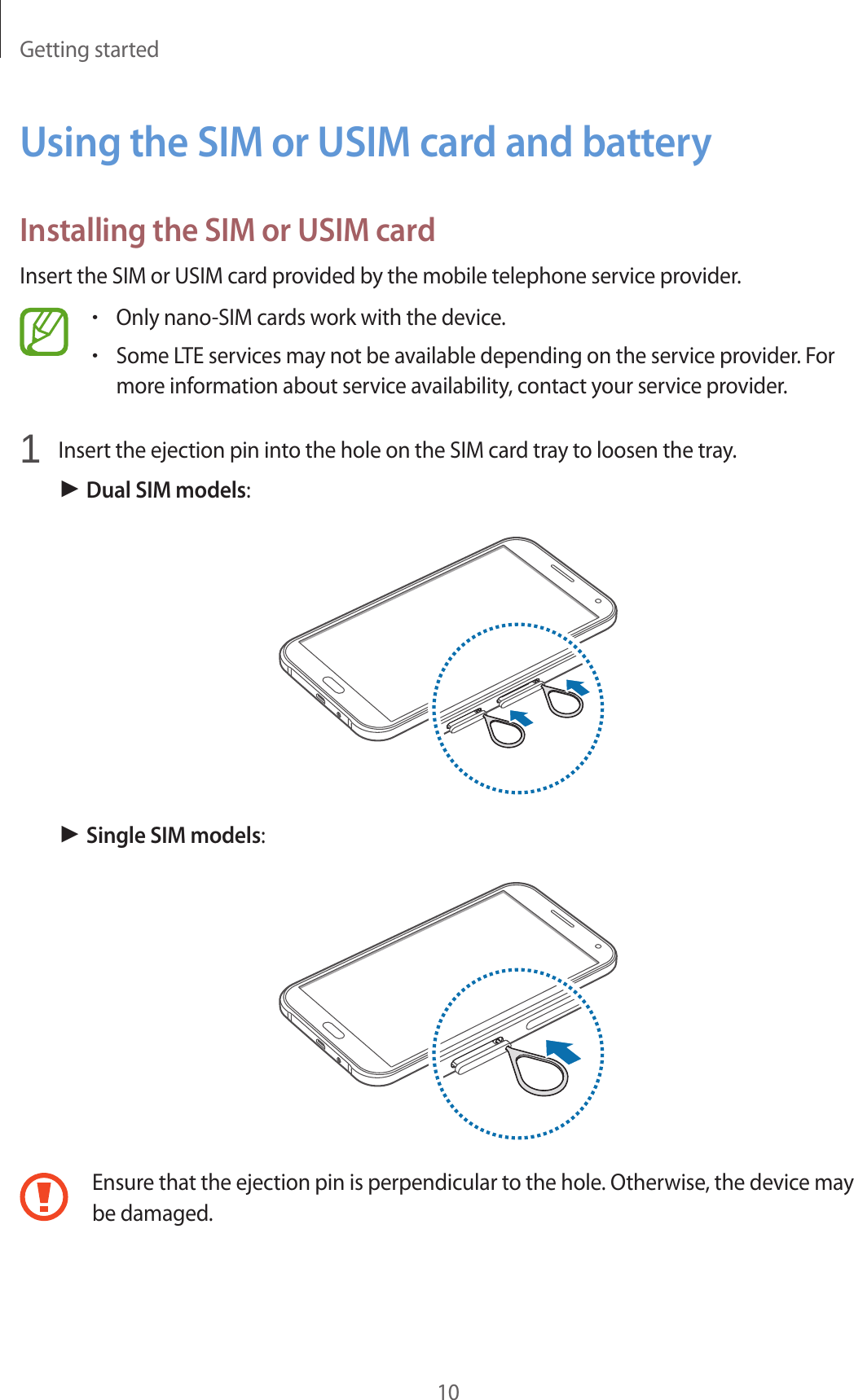 Getting started

Using the SIM or USIM card and battery

Installing the SIM or USIM card

Insert the SIM or USIM card provided by the mobile telephone service provider.

• Only nano-SIM cards work with the device.
• Some LTE services may not be available depending on the service provider. For more information about service availability, contact your service provider.

1 Insert the ejection pin into the hole on the SIM card tray to loosen the tray.

► Dual SIM models:

► Single SIM models:

Ensure that the ejection pin is perpendicular to the hole. Otherwise, the device may be damaged.

10