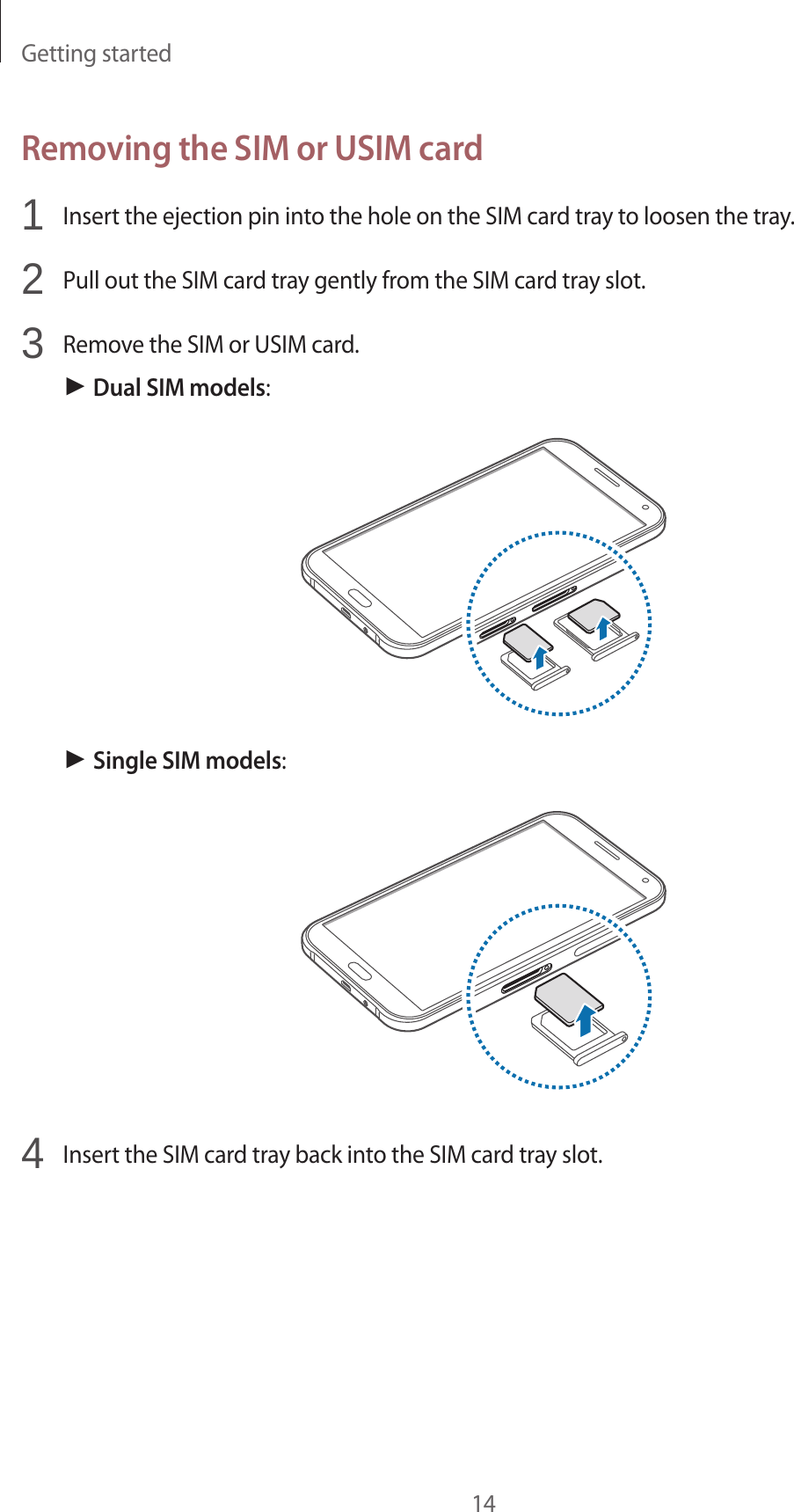 Getting started

Removing the SIM or USIM card

1 Insert the ejection pin into the hole on the SIM card tray to loosen the tray.

2 Pull out the SIM card tray gently from the SIM card tray slot.

3 Remove the SIM or USIM card.

► Dual SIM models:

► Single SIM models:

4 Insert the SIM card tray back into the SIM card tray slot.

14