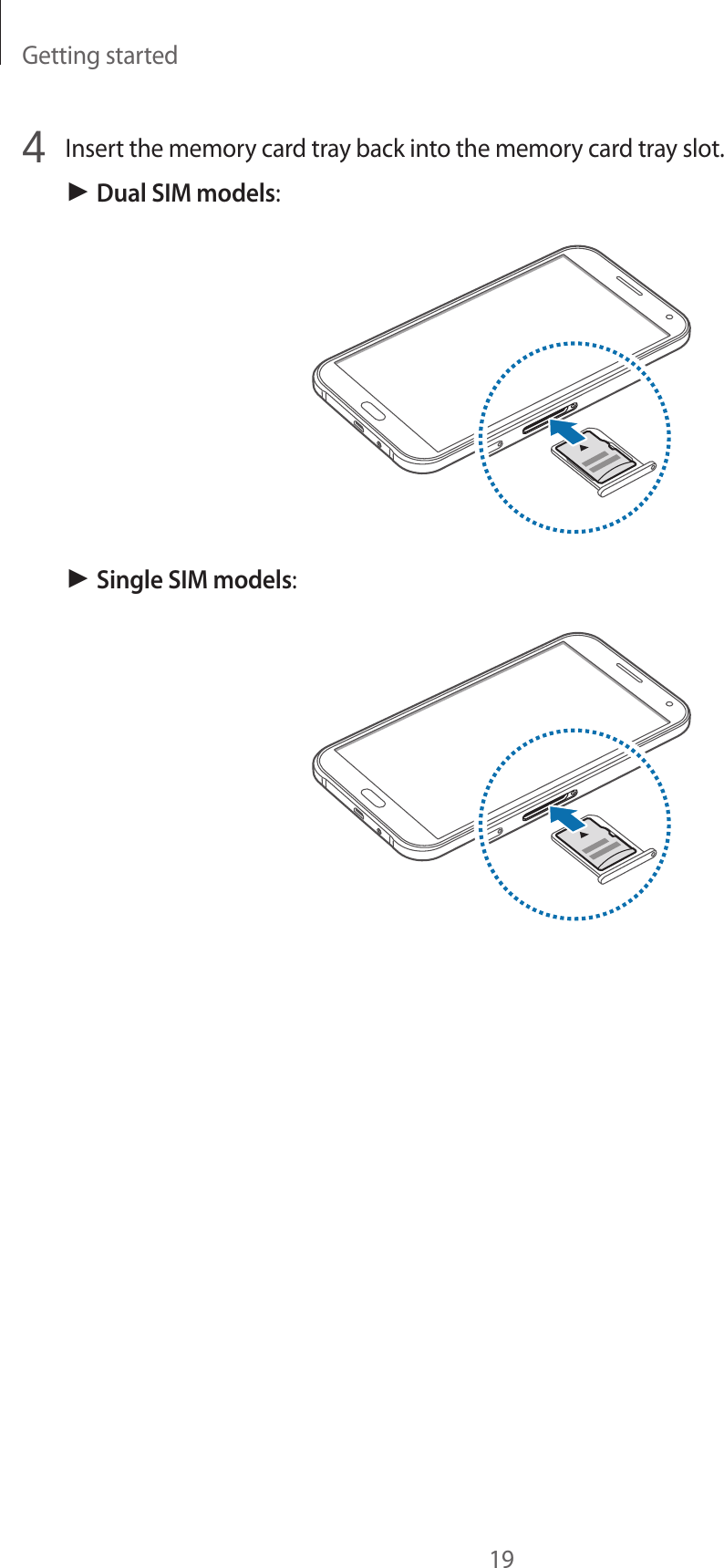 Getting started

4 Insert the memory card tray back into the memory card tray slot.

► Dual SIM models:

► Single SIM models:

19