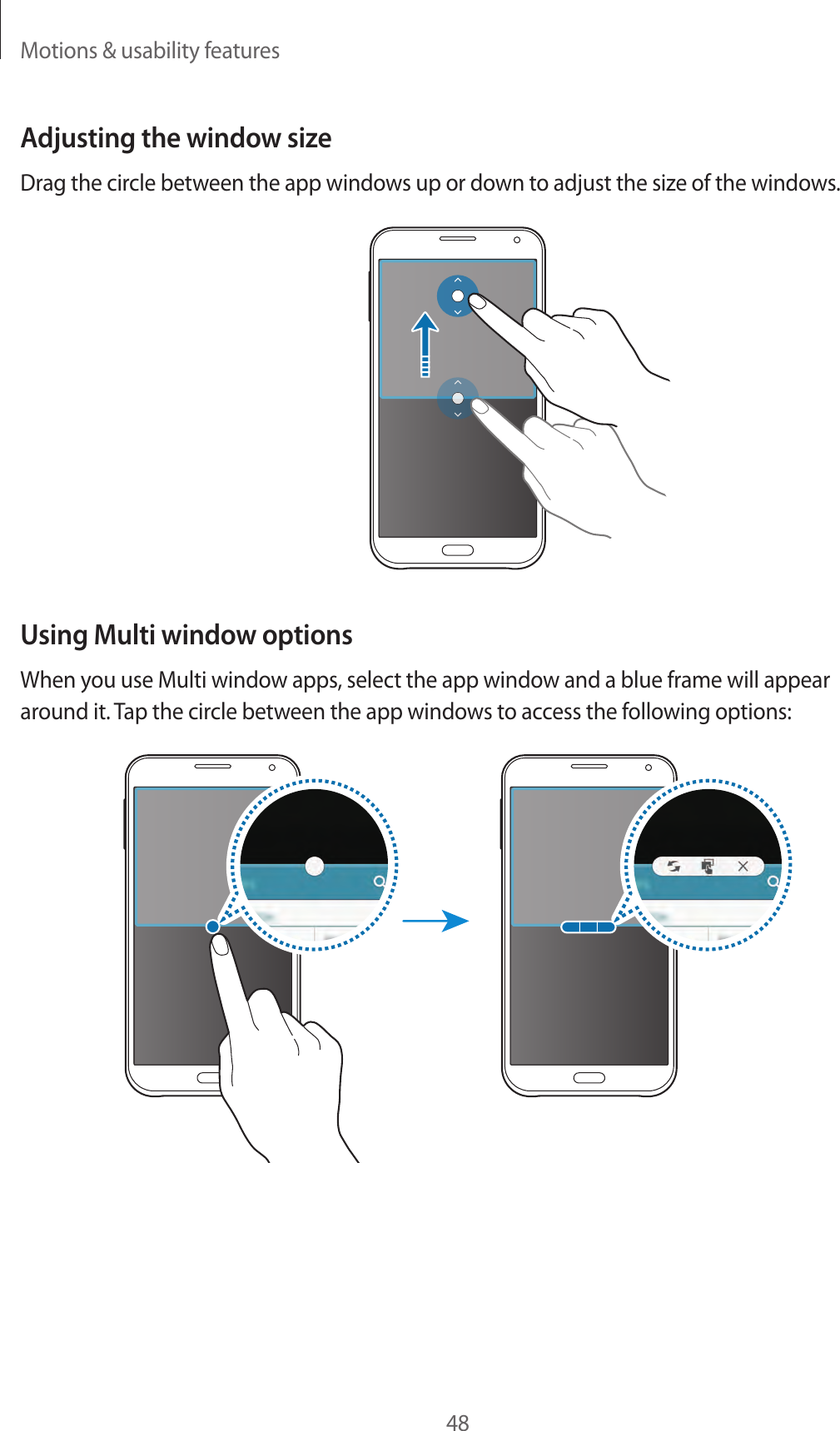 Motions & usability features

Adjusting the window size

Drag the circle between the app windows up or down to adjust the size of the windows.

Using Multi window options

When you use Multi window apps, select the app window and a blue frame will appear around it. Tap the circle between the app windows to access the following options:

48