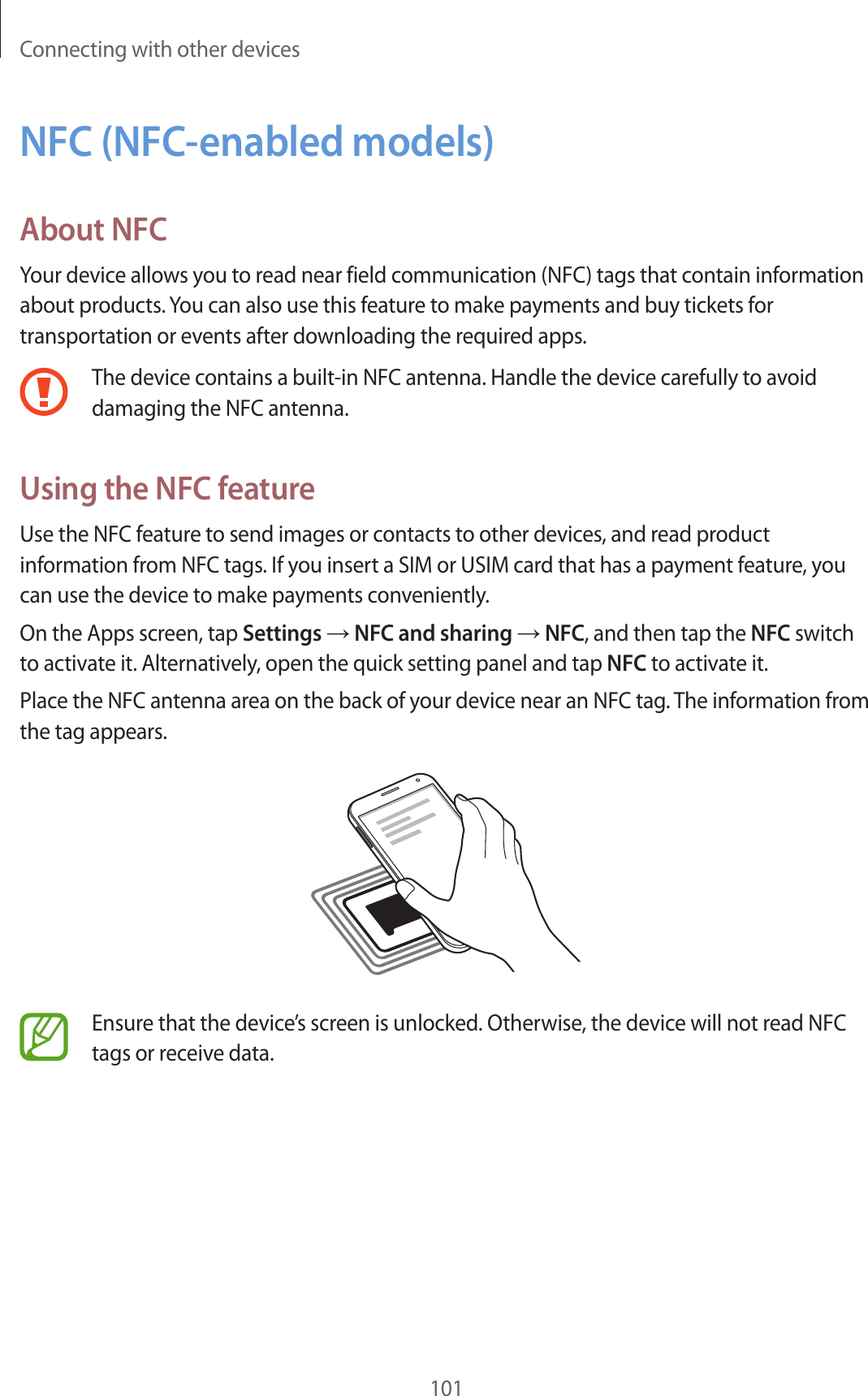 Connecting with other devices

NFC (NFC-enabled models)

About NFC

Your device allows you to read near field communication (NFC) tags that contain information about products. You can also use this feature to make payments and buy tickets for transportation or events after downloading the required apps.

The device contains a built-in NFC antenna. Handle the device carefully to avoid damaging the NFC antenna.

Using the NFC feature

Use the NFC feature to send images or contacts to other devices, and read product information from NFC tags. If you insert a SIM or USIM card that has a payment feature, you can use the device to make payments conveniently.

On the Apps screen, tap Settings → NFC and sharing → NFC, and then tap the NFC switch to activate it. Alternatively, open the quick setting panel and tap NFC to activate it.

Place the NFC antenna area on the back of your device near an NFC tag. The information from the tag appears.

Ensure that the device's screen is unlocked. Otherwise, the device will not read NFC tags or receive data.

101