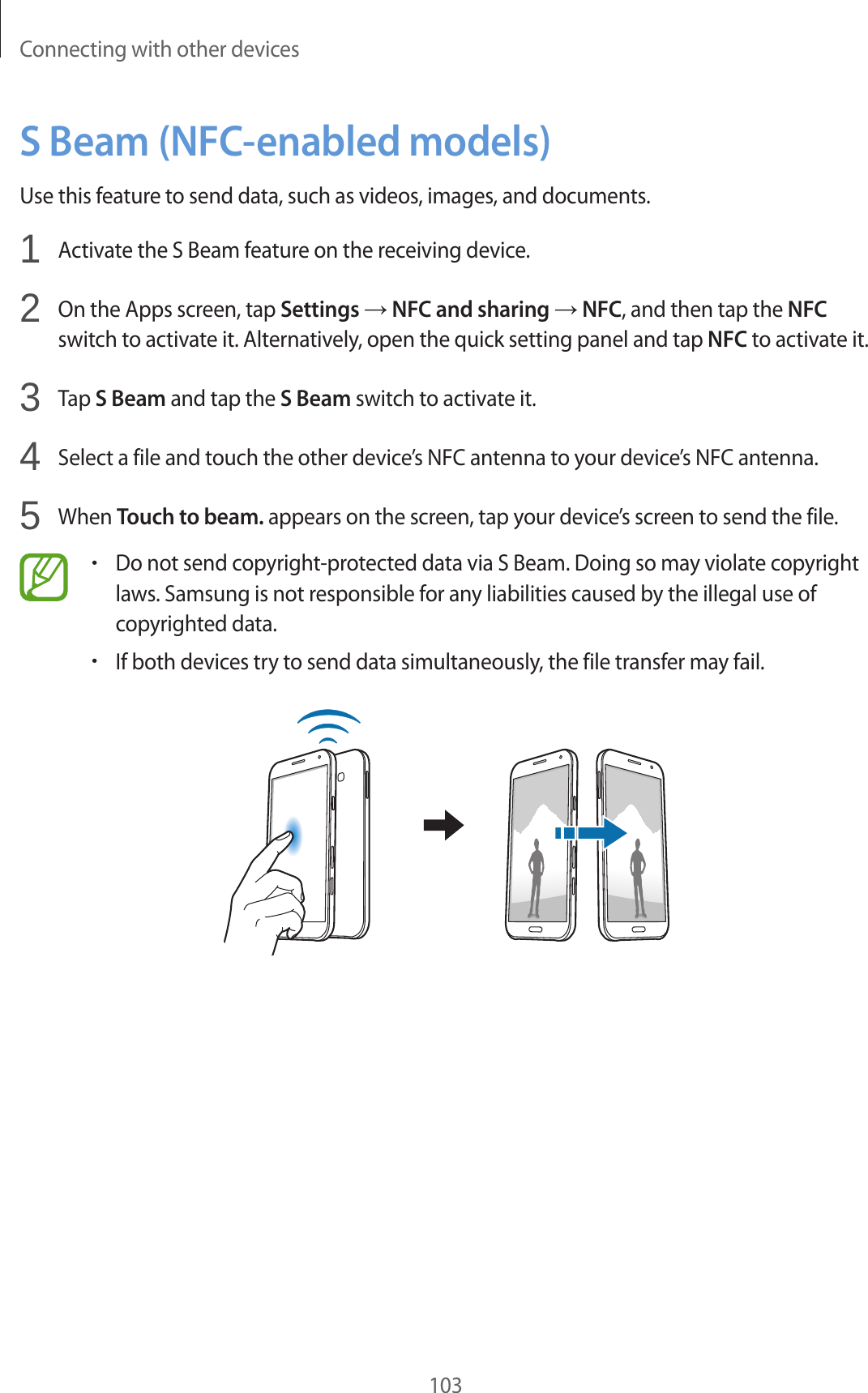 Connecting with other devices

S Beam (NFC-enabled models)

Use this feature to send data, such as videos, images, and documents.

1 Activate the S Beam feature on the receiving device.

2 On the Apps screen, tap Settings → NFC and sharing → NFC, and then tap the NFC switch to activate it. Alternatively, open the quick setting panel and tap NFC to activate it.

3 Tap S Beam and tap the S Beam switch to activate it.

4 Select a file and touch the other device's NFC antenna to your device's NFC antenna.

5 When Touch to beam. appears on the screen, tap your device's screen to send the file.

• Do not send copyright-protected data via S Beam. Doing so may violate copyright laws. Samsung is not responsible for any liabilities caused by the illegal use of copyrighted data.

• If both devices try to send data simultaneously, the file transfer may fail.

103