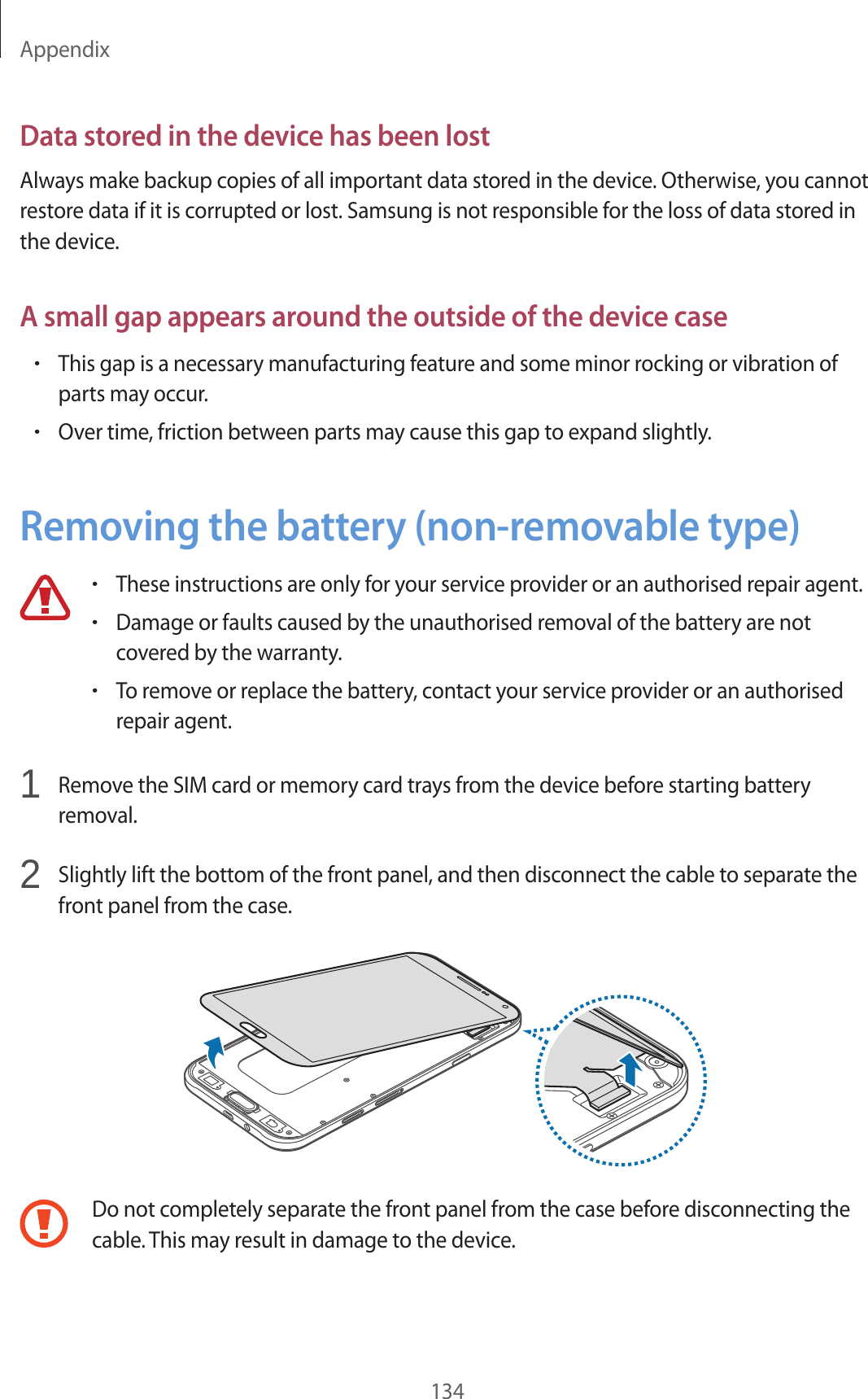 Appendix

Data stored in the device has been lost

Always make backup copies of all important data stored in the device. Otherwise, you cannot restore data if it is corrupted or lost. Samsung is not responsible for the loss of data stored in the device.

A small gap appears around the outside of the device case

• This gap is a necessary manufacturing feature and some minor rocking or vibration of parts may occur.
• Over time, friction between parts may cause this gap to expand slightly.

Removing the battery (non-removable type)

• These instructions are only for your service provider or an authorised repair agent.
• Damage or faults caused by the unauthorised removal of the battery are not covered by the warranty.
• To remove or replace the battery, contact your service provider or an authorised repair agent.

1 Remove the SIM card or memory card trays from the device before starting battery removal.

2 Slightly lift the bottom of the front panel, and then disconnect the cable to separate the front panel from the case.

Do not completely separate the front panel from the case before disconnecting the cable. This may result in damage to the device.

134