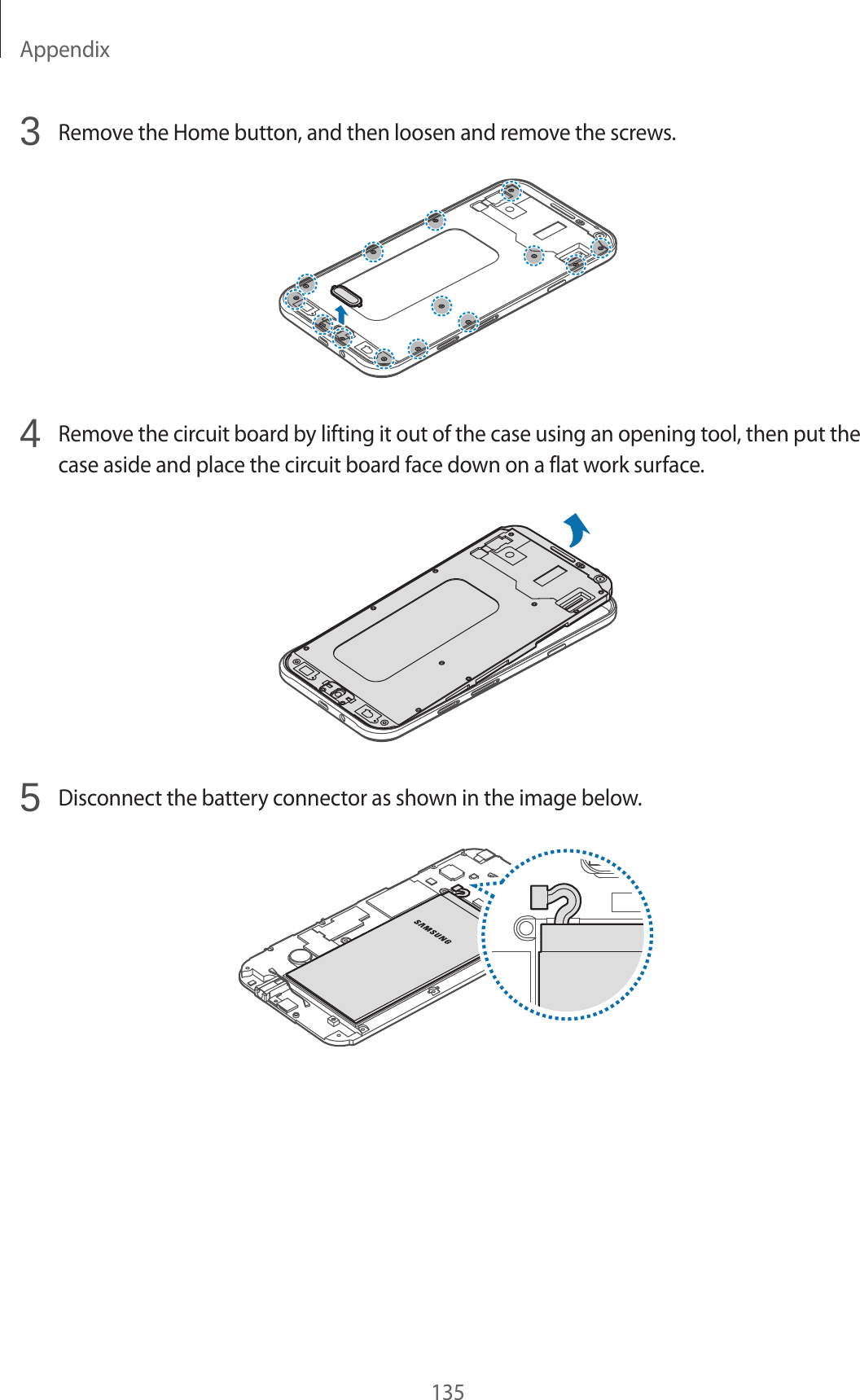 Appendix

3 Remove the Home button, and then loosen and remove the screws.

4 Remove the circuit board by lifting it out of the case using an opening tool, then put the case aside and place the circuit board face down on a flat work surface.

5 Disconnect the battery connector as shown in the image below.

SAMSUNG

135