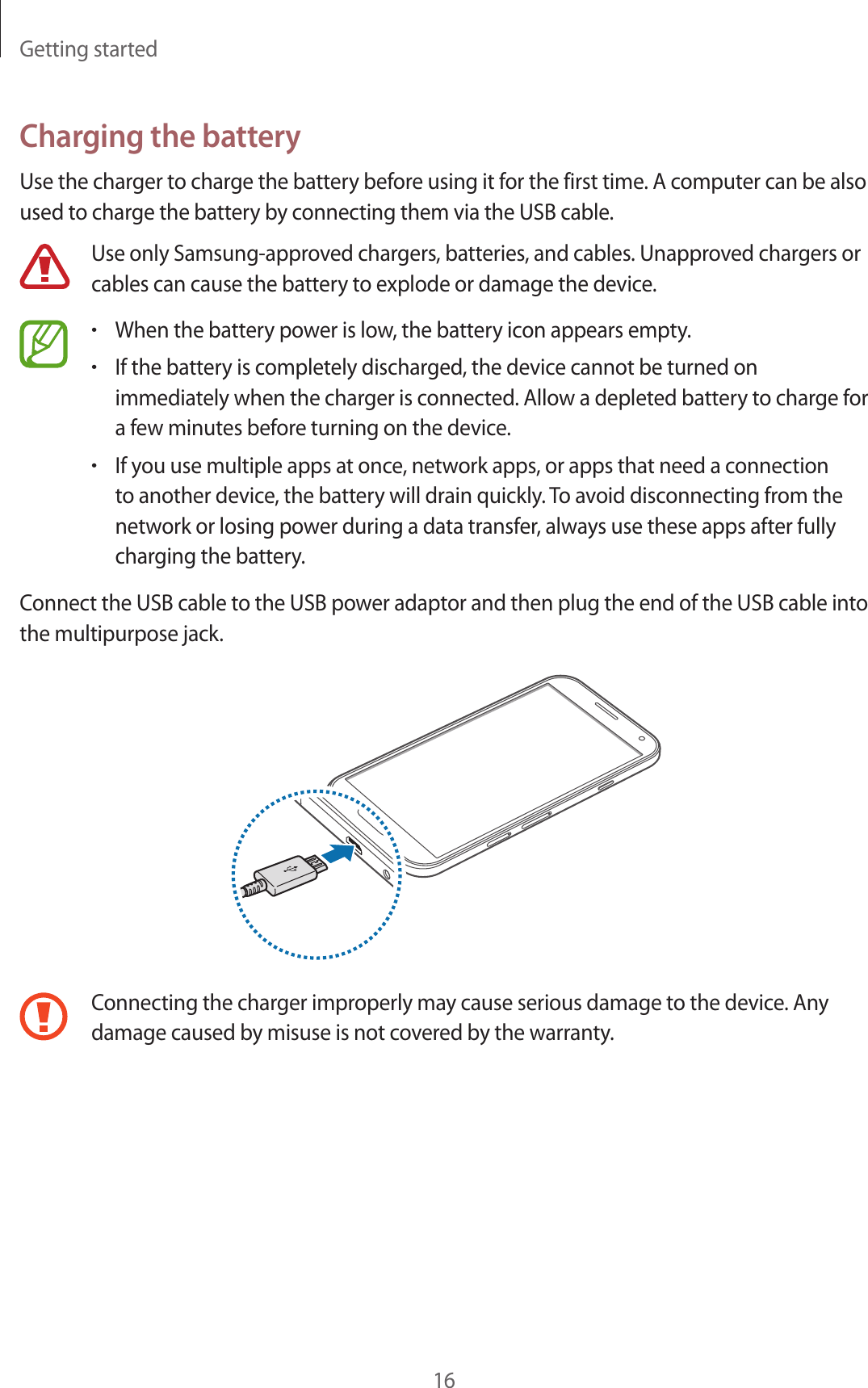 Getting started

Charging the battery

Use the charger to charge the battery before using it for the first time. A computer can be also used to charge the battery by connecting them via the USB cable.

Use only Samsung-approved chargers, batteries, and cables. Unapproved chargers or cables can cause the battery to explode or damage the device.

• When the battery power is low, the battery icon appears empty.
• If the battery is completely discharged, the device cannot be turned on immediately when the charger is connected. Allow a depleted battery to charge for a few minutes before turning on the device.
• If you use multiple apps at once, network apps, or apps that need a connection to another device, the battery will drain quickly. To avoid disconnecting from the network or losing power during a data transfer, always use these apps after fully charging the battery.

Connect the USB cable to the USB power adaptor and then plug the end of the USB cable into the multipurpose jack.

Connecting the charger improperly may cause serious damage to the device. Any damage caused by misuse is not covered by the warranty.

16