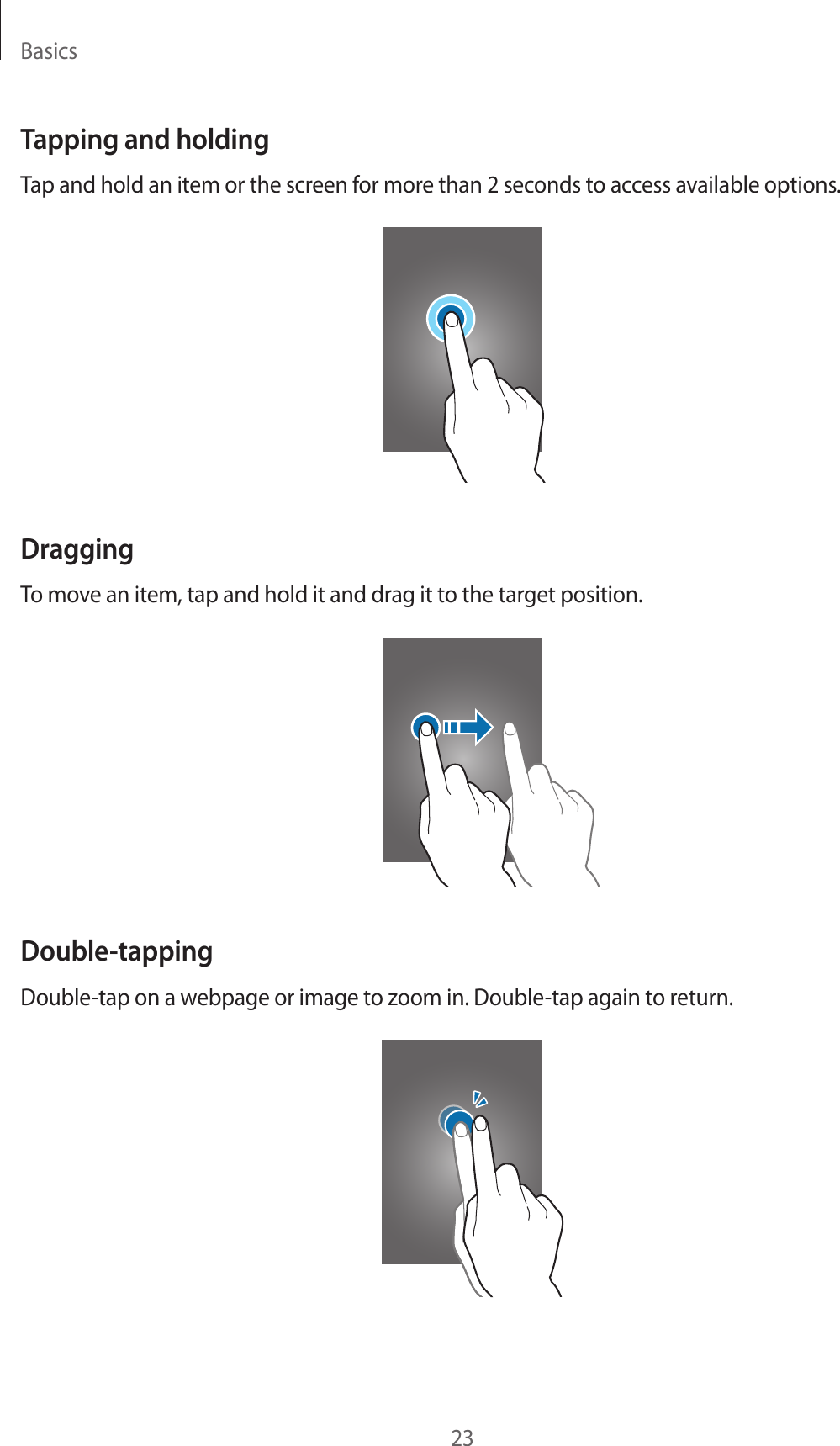 Basics

Tapping and holding

Tap and hold an item or the screen for more than 2 seconds to access available options.

Dragging

To move an item, tap and hold it and drag it to the target position.

Double-tapping

Double-tap on a webpage or image to zoom in. Double-tap again to return.

23