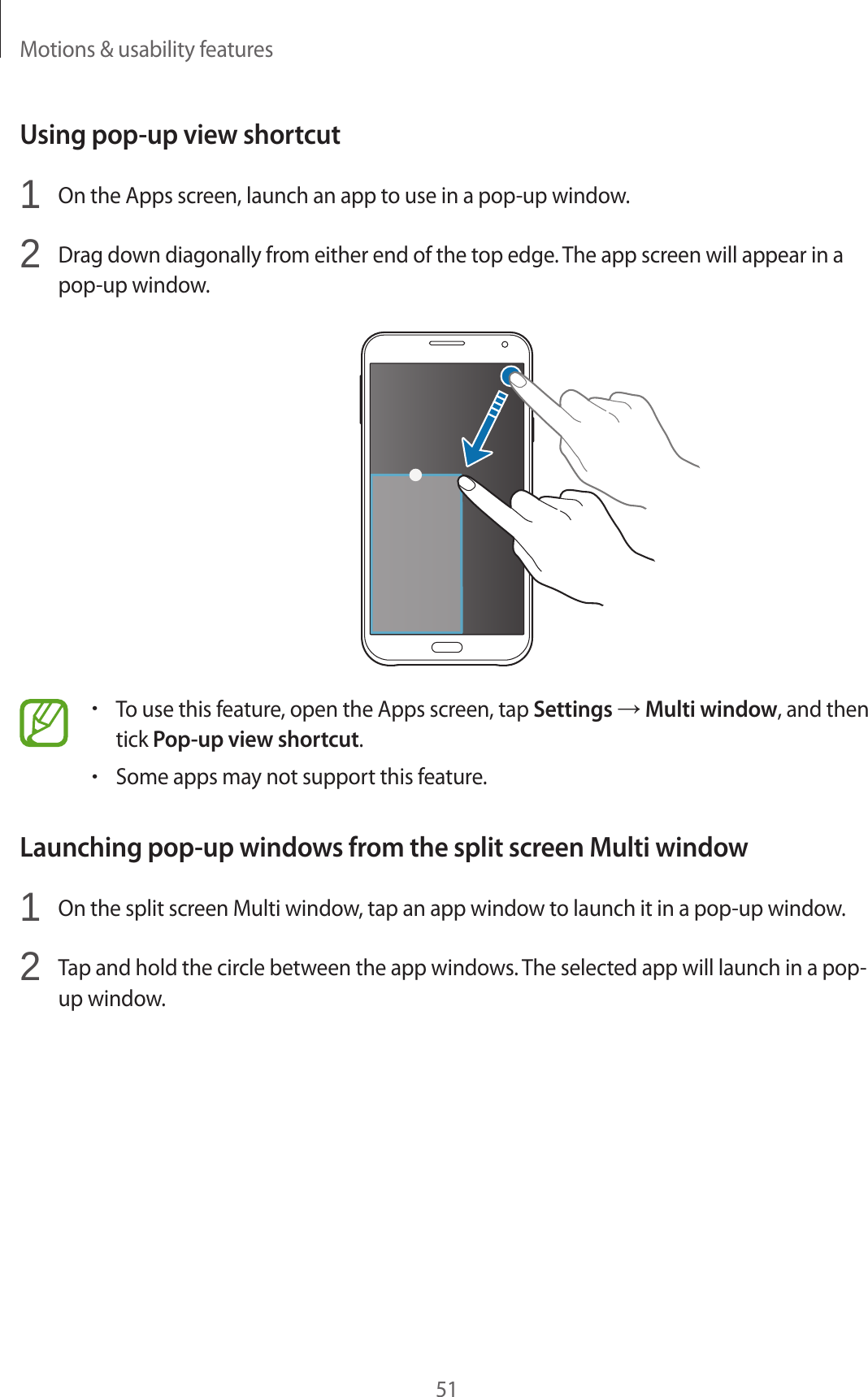 Motions & usability features

Using pop-up view shortcut

1 On the Apps screen, launch an app to use in a pop-up window.

2 Drag down diagonally from either end of the top edge. The app screen will appear in a pop-up window.

• To use this feature, open the Apps screen, tap Settings → Multi window, and then tick Pop-up view shortcut.

• Some apps may not support this feature.

Launching pop-up windows from the split screen Multi window

1 On the split screen Multi window, tap an app window to launch it in a pop-up window.

2 Tap and hold the circle between the app windows. The selected app will launch in a pop-up window.

51