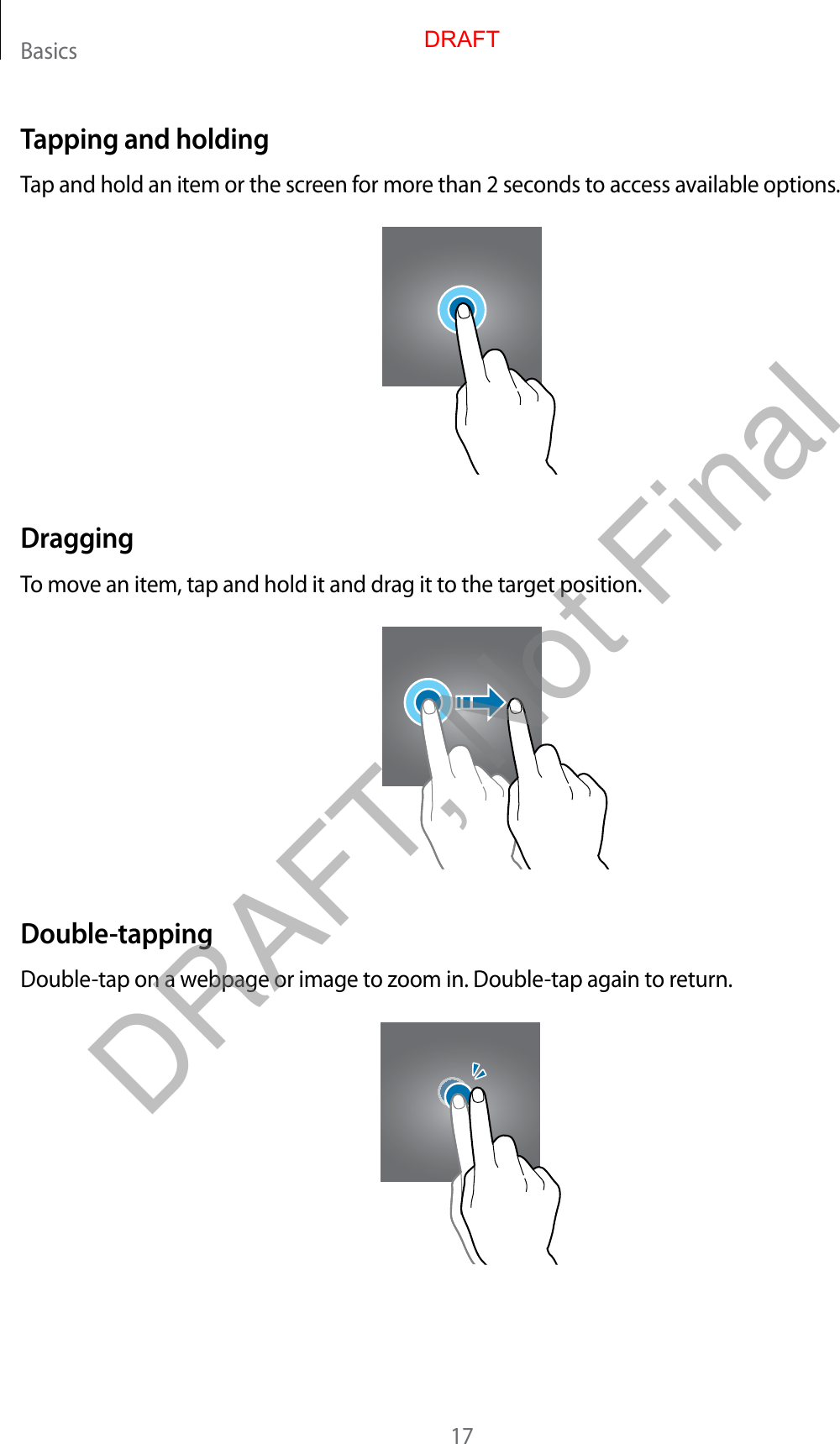 Basics

DRAFT

Tapping and holding

Tap and hold an item or the screen for more than 2 seconds to access available options.

Dragging

To move an item, tap and hold it and drag it to the target position.

Double-tapping

Double-tap on a webpage or image to zoom in. Double-tap again to return.

DRAFT, Not Final

17