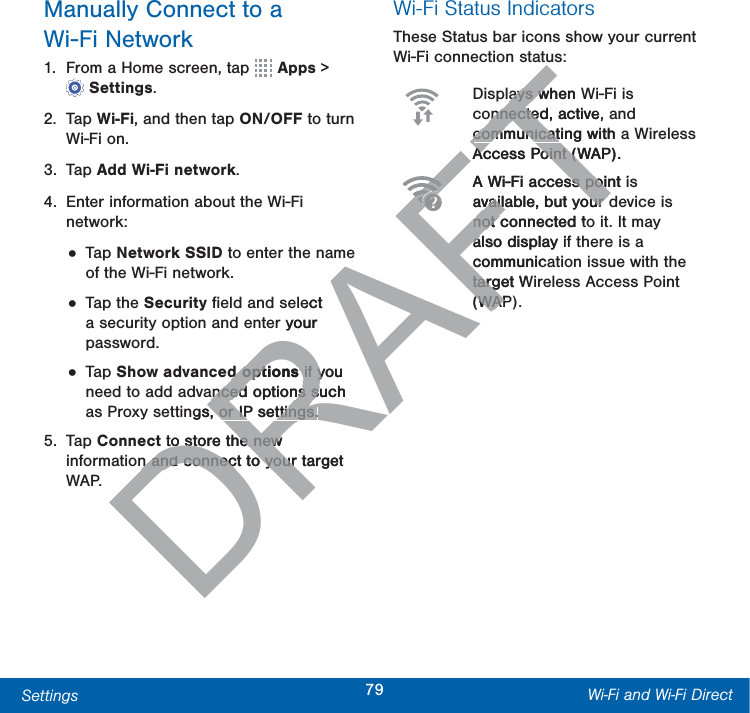 Manually Connect to a Wi-Fi Network

1. From a Home screen, tap Apps > Settings.

2. Tap Wi-Fi, and then tap ON/OFF to turn Wi-Fi on.

3. Tap Add Wi-Fi network.

4. Enter information about the Wi-Fi network:

• Tap Network SSID to enter the name of the Wi-Fi network.

• Tap the Security field and select a security option and enter your password.

• Tap Show advanced options if you need to add advanced options such as Proxy settings, or IP settings.

5. Tap Connect to store the new information and connect to your target WAP.

Wi-Fi Status Indicators

These Status bar icons show your current Wi-Fi connection status:

Displays when Wi-Fi is connected, active, and communicating with a Wireless Access Point (WAP).

A Wi-Fi access point is available, but your device is not connected to it. It may also display if there is a communication issue with the target Wireless Access Point (WAP).

DRAFT

Settings

79

Wi-Fi and Wi-Fi Direct