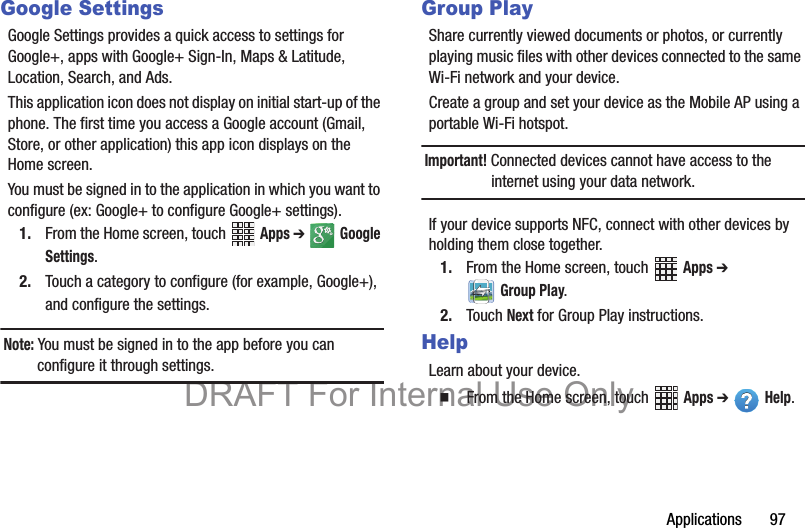 Google Settings

Google Settings provides a quick access to settings for Google+, apps with Google+ Sign-In, Maps & Latitude, Location, Search, and Ads.

This application icon does not display on initial start-up of the phone. The first time you access a Google account (Gmail, Store, or other application) this app icon displays on the Home screen.

You must be signed in to the application in which you want to configure (ex: Google+ to configure Google+ settings).

1. From the Home screen, touch Apps ➔ Google Settings.

2. Touch a category to configure (for example, Google+), and configure the settings.

Note: You must be signed in to the app before you can configure it through settings.

Group Play

Share currently viewed documents or photos, or currently playing music files with other devices connected to the same Wi-Fi network and your device.

Create a group and set your device as the Mobile AP using a portable Wi-Fi hotspot.

Important! Connected devices cannot have access to the internet using your data network.

If your device supports NFC, connect with other devices by holding them close together.

1. From the Home screen, touch Apps ➔ Group Play.

2. Touch Next for Group Play instructions.

Help

Learn about your device.

■ From the Home screen, touch Apps ➔ Help.

DRAFT For Internal Use Only

Applications 97