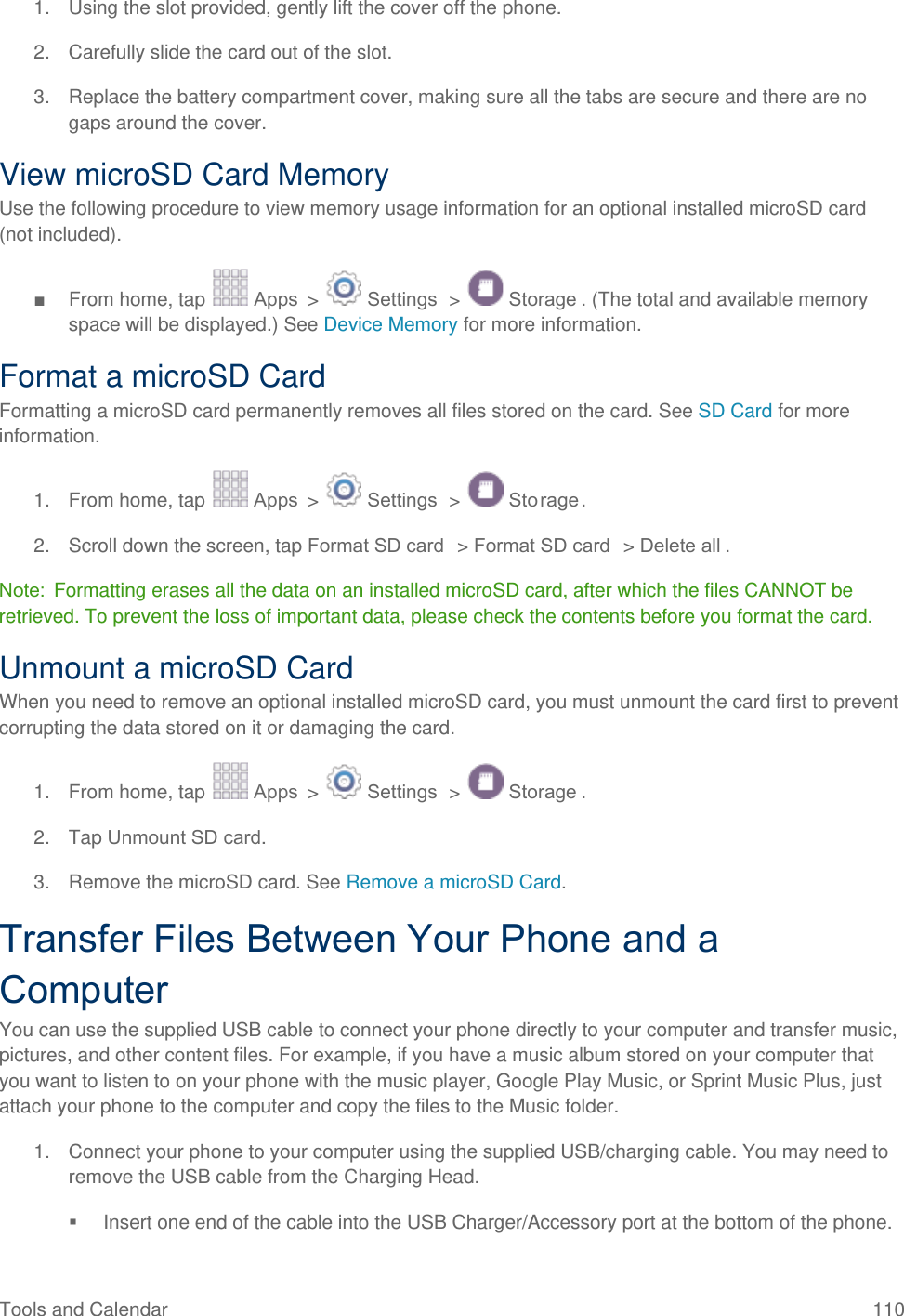 1. Using the slot provided, gently lift the cover off the phone.

2. Carefully slide the card out of the slot.

3. Replace the battery compartment cover, making sure all the tabs are secure and there are no gaps around the cover.

View microSD Card Memory

Use the following procedure to view memory usage information for an optional installed microSD card (not included).

■ From home, tap Apps > Settings > Storage . (The total and available memory space will be displayed.) See Device Memory for more information.

Format a microSD Card

Formatting a microSD card permanently removes all files stored on the card. See SD Card for more information.

1. From home, tap Apps > Settings > Storage.

2. Scroll down the screen, tap Format SD card > Format SD card > Delete all .

Note: Formatting erases all the data on an installed microSD card, after which the files CANNOT be retrieved. To prevent the loss of important data, please check the contents before you format the card.

Unmount a microSD Card

When you need to remove an optional installed microSD card, you must unmount the card first to prevent corrupting the data stored on it or damaging the card.

1. From home, tap Apps > Settings > Storage .

2. Tap Unmount SD card.

3. Remove the microSD card. See Remove a microSD Card.

Transfer Files Between Your Phone and a Computer

You can use the supplied USB cable to connect your phone directly to your computer and transfer music, pictures, and other content files. For example, if you have a music album stored on your computer that you want to listen to on your phone with the music player, Google Play Music, or Sprint Music Plus, just attach your phone to the computer and copy the files to the Music folder.

1. Connect your phone to your computer using the supplied USB/charging cable. You may need to remove the USB cable from the Charging Head.

▪ Insert one end of the cable into the USB Charger/Accessory port at the bottom of the phone.

Tools and Calendar 110