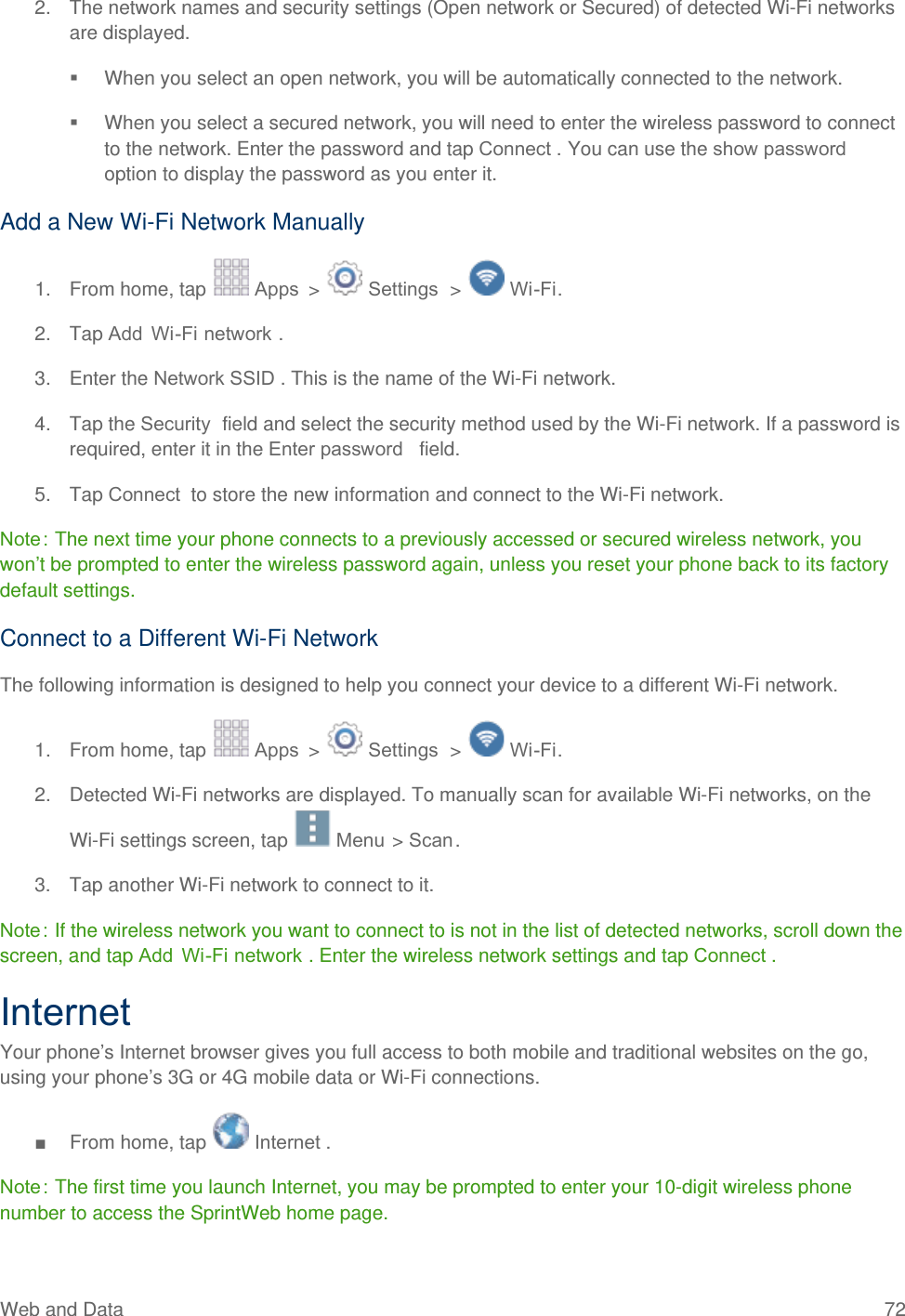 2. The network names and security settings (Open network or Secured) of detected Wi-Fi networks are displayed.

▪ When you select an open network, you will be automatically connected to the network.

▪ When you select a secured network, you will need to enter the wireless password to connect to the network. Enter the password and tap Connect . You can use the show password option to display the password as you enter it.

Add a New Wi-Fi Network Manually

1. From home, tap Apps > Settings > Wi-Fi.

2. Tap Add Wi-Fi network .

3. Enter the Network SSID . This is the name of the Wi-Fi network.

4. Tap the Security field and select the security method used by the Wi-Fi network. If a password is required, enter it in the Enter password field.

5. Tap Connect to store the new information and connect to the Wi-Fi network.

Note: The next time your phone connects to a previously accessed or secured wireless network, you won't be prompted to enter the wireless password again, unless you reset your phone back to its factory default settings.

Connect to a Different Wi-Fi Network

The following information is designed to help you connect your device to a different Wi-Fi network.

1. From home, tap Apps > Settings > Wi-Fi.

2. Detected Wi-Fi networks are displayed. To manually scan for available Wi-Fi networks, on the Wi-Fi settings screen, tap Menu > Scan.

3. Tap another Wi-Fi network to connect to it.

Note: If the wireless network you want to connect to is not in the list of detected networks, scroll down the screen, and tap Add Wi-Fi network . Enter the wireless network settings and tap Connect .

Internet

Your phone's Internet browser gives you full access to both mobile and traditional websites on the go, using your phone's 3G or 4G mobile data or Wi-Fi connections.

■ From home, tap Internet .

Note: The first time you launch Internet, you may be prompted to enter your 10-digit wireless phone number to access the SprintWeb home page.

Web and Data 72