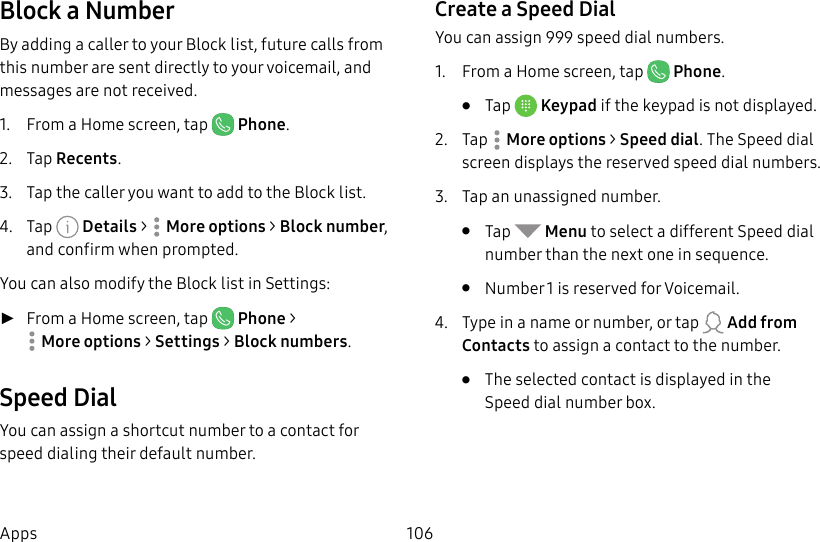 Block a Number

By adding a caller to your Block list, future calls from this number are sent directly to your voicemail, and messages are not received.

1. From a Home screen, tap Phone.

2. Tap Recents.

3. Tap the caller you want to add to the Block list.

4. Tap Details > More options > Block number, and confirm when prompted.

You can also modify the Block list in Settings:

► From a Home screen, tap Phone > More options > Settings > Block numbers.

Speed Dial

You can assign a shortcut number to a contact for speed dialing their default number.

Create a Speed Dial

You can assign 999 speed dial numbers.

1. From a Home screen, tap Phone.

• Tap Keypad if the keypad is not displayed.

2. Tap More options > Speed dial. The Speed dial screen displays the reserved speed dial numbers.

3. Tap an unassigned number.

• Tap Menu to select a different Speed dial number than the next one in sequence.

• Number 1 is reserved for Voicemail.

4. Type in a name or number, or tap Add from Contacts to assign a contact to the number.

• The selected contact is displayed in the Speed dial number box.

Apps 106