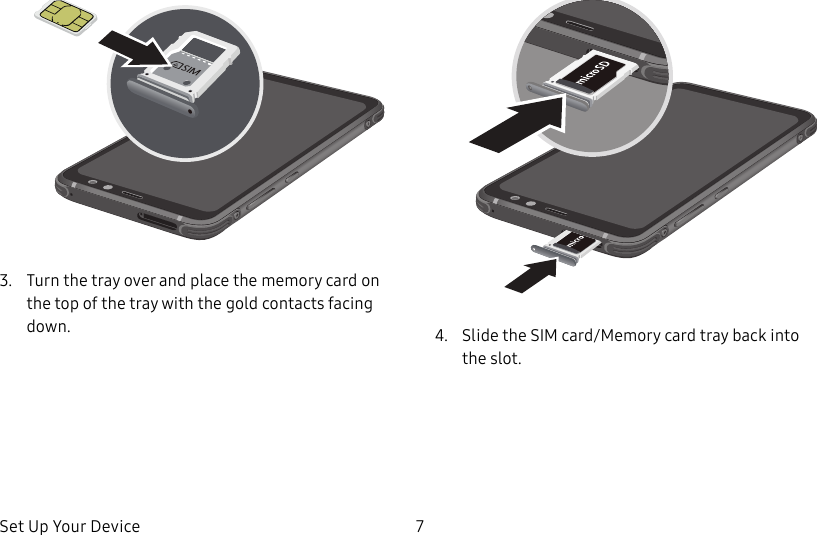 SIM

3. Turn the tray over and place the memory card on the top of the tray with the gold contacts facing down.

microSD

micro

4. Slide the SIM card/Memory card tray back into the slot.

Set Up Your Device 7