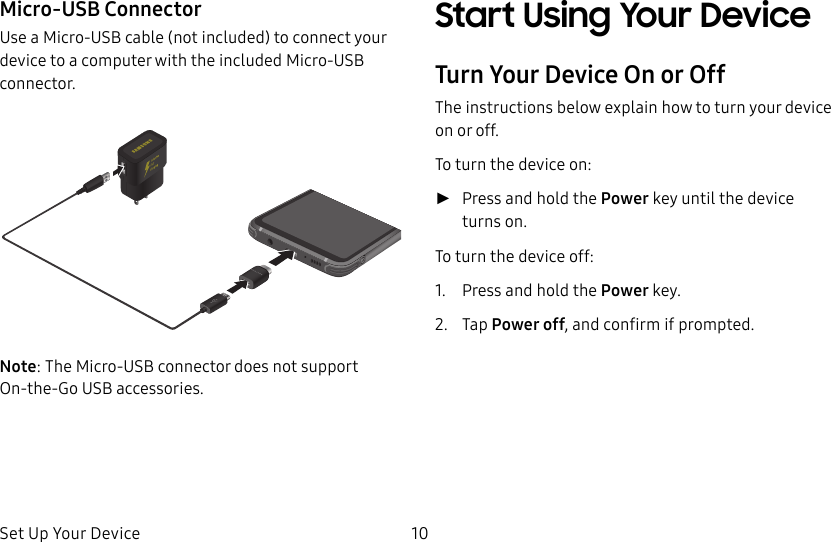 Micro-USB Connector

Use a Micro-USB cable (not included) to connect your device to a computer with the included Micro-USB connector.

SAMSUNG

Note: The Micro-USB connector does not support On-the-Go USB accessories.

Start Using Your Device

Turn Your Device On or Off

The instructions below explain how to turn your device on or off.

To turn the device on:

► Press and hold the Power key until the device turns on.

To turn the device off:

1. Press and hold the Power key.

2. Tap Power off, and confirm if prompted.

Set Up Your Device 10