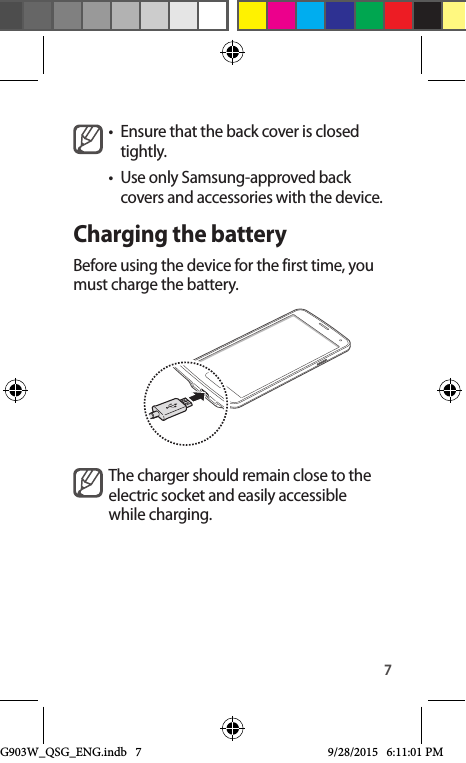 • Ensure that the back cover is closed tightly.

• Use only Samsung-approved back covers and accessories with the device.

Charging the battery

Before using the device for the first time, you must charge the battery.

The charger should remain close to the electric socket and easily accessible while charging.

7

G903W_QSG_ENG.indb 7

9/28/2015 6:11:01 PM