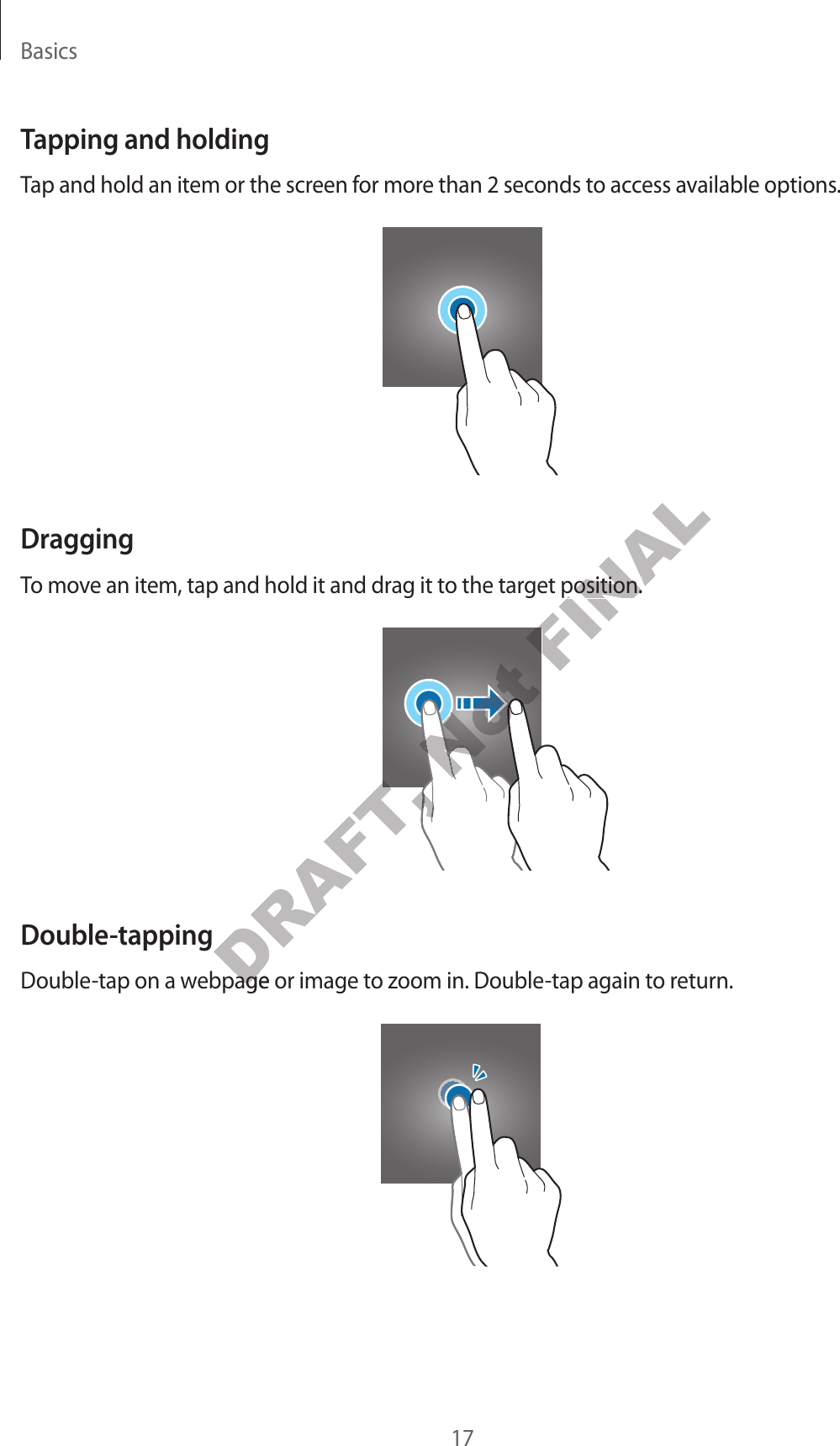 Basics

Tapping and holding

Tap and hold an item or the screen for more than 2 seconds to access available options.

Dragging

To move an item, tap and hold it and drag it to the target position.

DRAFT, Not FINAL

Double-tapping

Double-tap on a webpage or image to zoom in. Double-tap again to return.

17