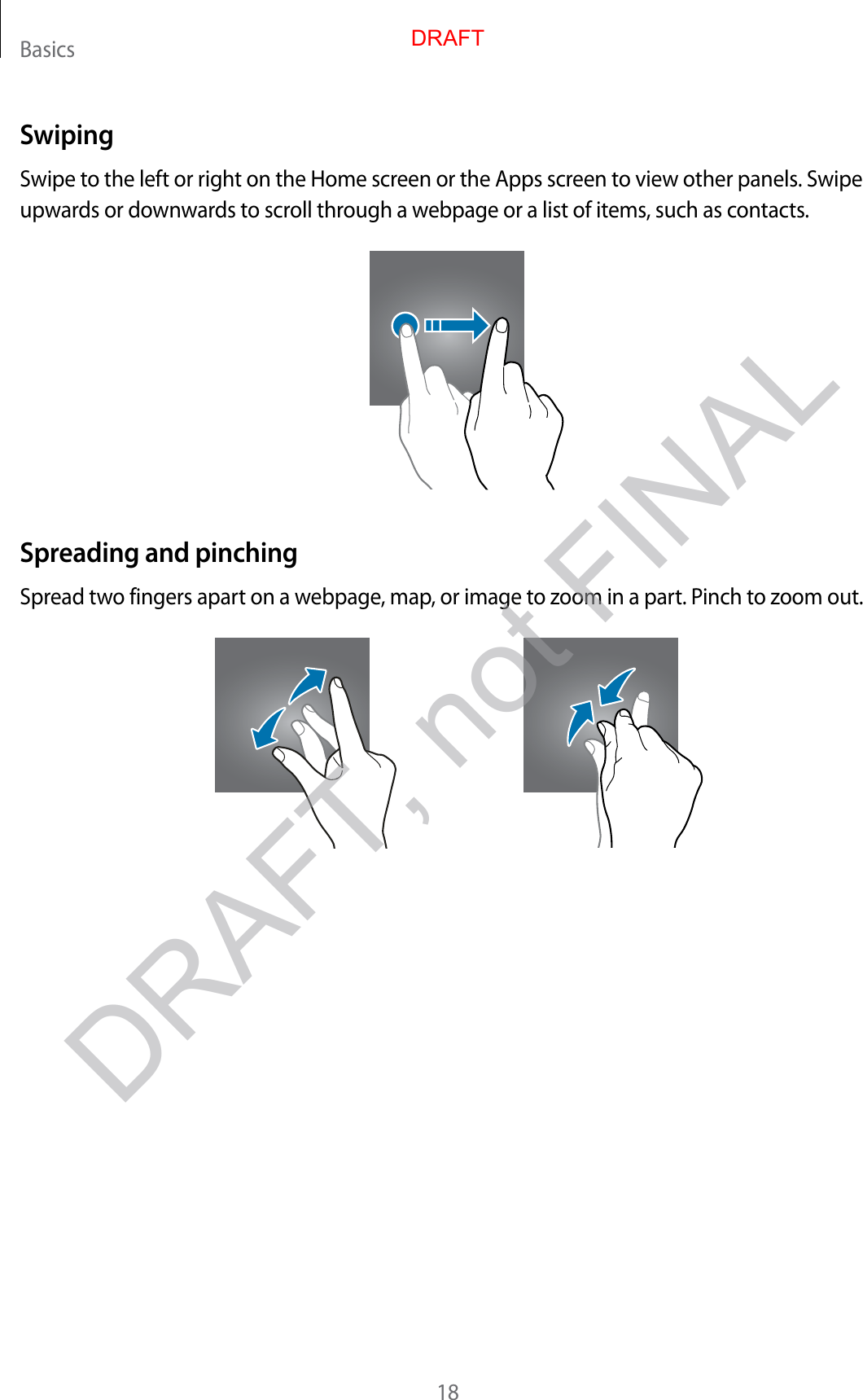 Basics

DRAFT

Swiping

Swipe to the left or right on the Home screen or the Apps screen to view other panels. Swipe upwards or downwards to scroll through a webpage or a list of items, such as contacts.

Spreading and pinching

Spread two fingers apart on a webpage, map, or image to zoom in a part. Pinch to zoom out.

DRAFT, not FINAL

18