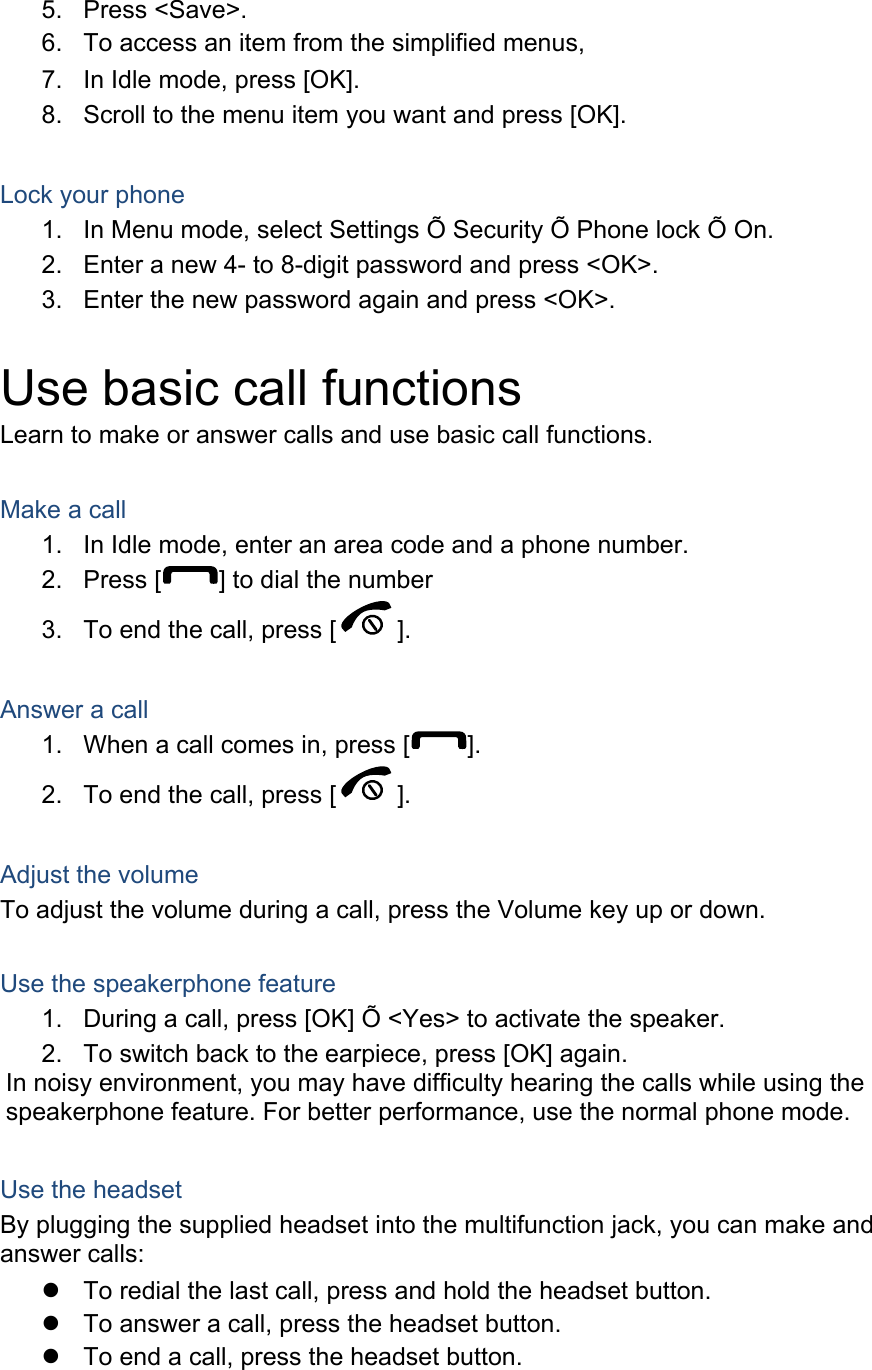 5. Press <Save>.
6. To access an item from the simplified menus,
7. In Idle mode, press [OK].
8. Scroll to the menu item you want and press [OK].

Lock your phone
1. In Menu mode, select Settings Õ Security Õ Phone lock Õ On.
2. Enter a new 4- to 8-digit password and press <OK>.
3. Enter the new password again and press <OK>.

Use basic call functions
Learn to make or answer calls and use basic call functions.

Make a call
1. In Idle mode, enter an area code and a phone number.
2. Press [ ] to dial the number
3. To end the call, press [ ].

Answer a call
1. When a call comes in, press [ ].
2. To end the call, press [ ].

Adjust the volume
To adjust the volume during a call, press the Volume key up or down.

Use the speakerphone feature
1. During a call, press [OK] Õ <Yes> to activate the speaker.
2. To switch back to the earpiece, press [OK] again.
In noisy environment, you may have difficulty hearing the calls while using the speakerphone feature. For better performance, use the normal phone mode.

Use the headset
By plugging the supplied headset into the multifunction jack, you can make and answer calls:
- To redial the last call, press and hold the headset button.
- To answer a call, press the headset button.
- To end a call, press the headset button.