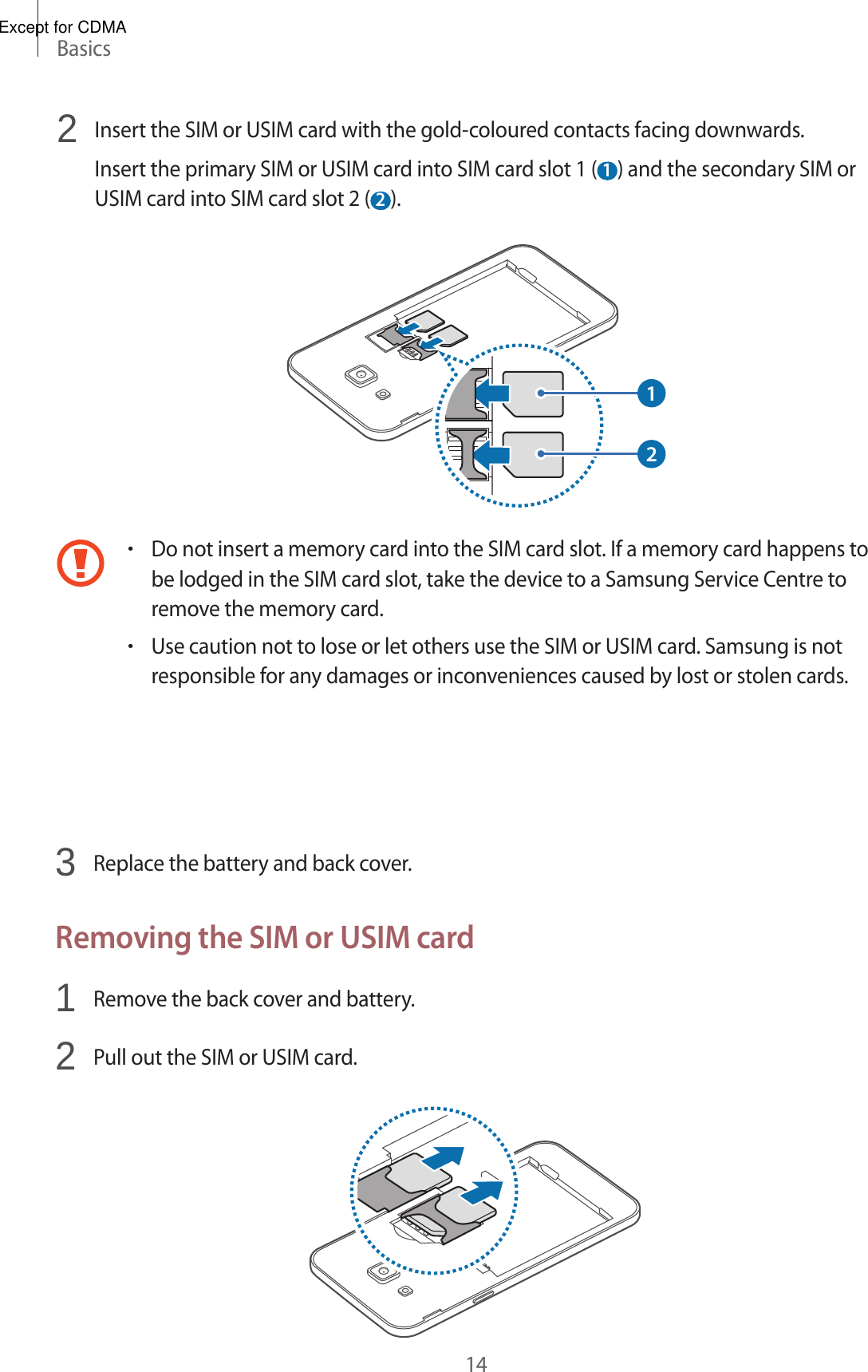 Except for CDMA
Basics

2 Insert the SIM or USIM card with the gold-coloured contacts facing downwards.

Insert the primary SIM or USIM card into SIM card slot 1 (1) and the secondary SIM or USIM card into SIM card slot 2 (2).

1

2

• Do not insert a memory card into the SIM card slot. If a memory card happens to be lodged in the SIM card slot, take the device to a Samsung Service Centre to remove the memory card.

• Use caution not to lose or let others use the SIM or USIM card. Samsung is not responsible for any damages or inconveniences caused by lost or stolen cards.

3 Replace the battery and back cover.

Removing the SIM or USIM card

1 Remove the back cover and battery.

2 Pull out the SIM or USIM card.

14