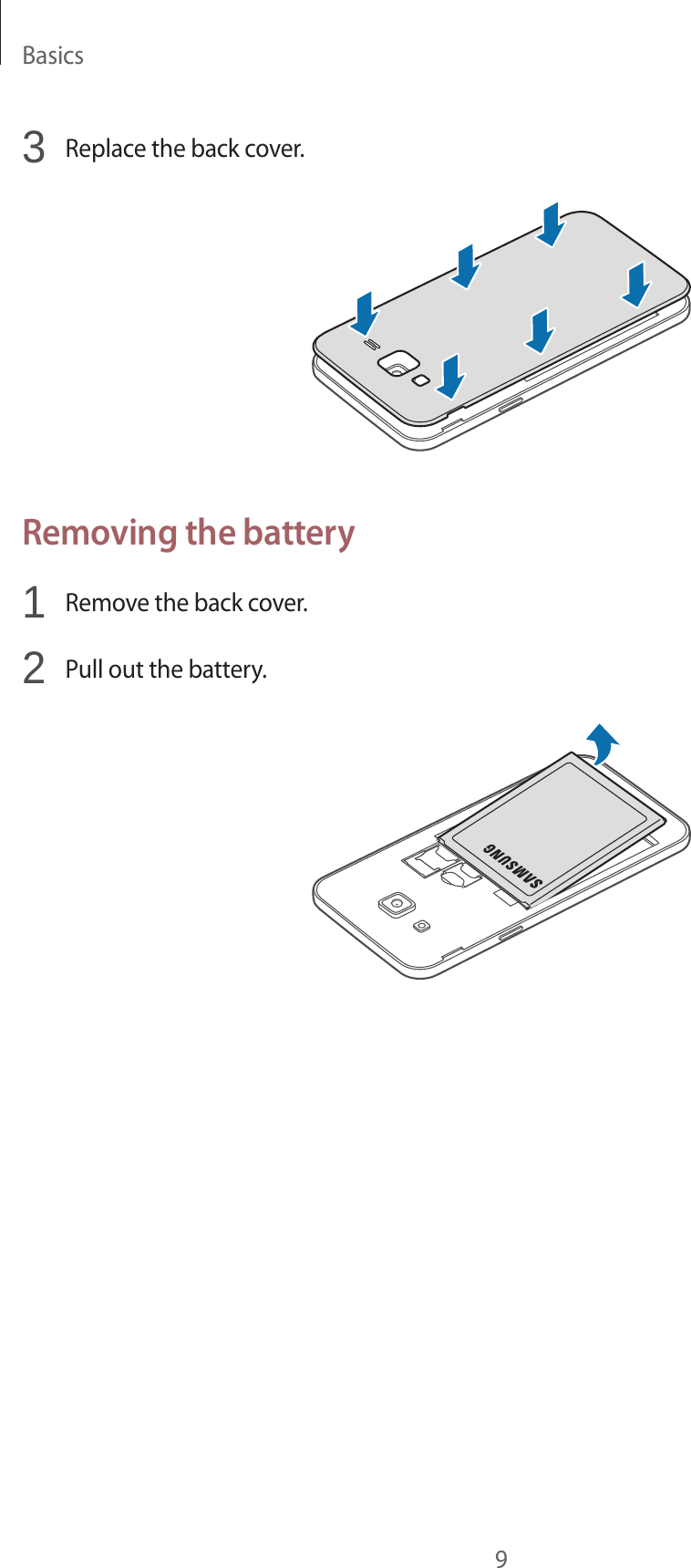 Basics

3 Replace the back cover.

Removing the battery

1 Remove the back cover.

2 Pull out the battery.

SAMSUNG

9