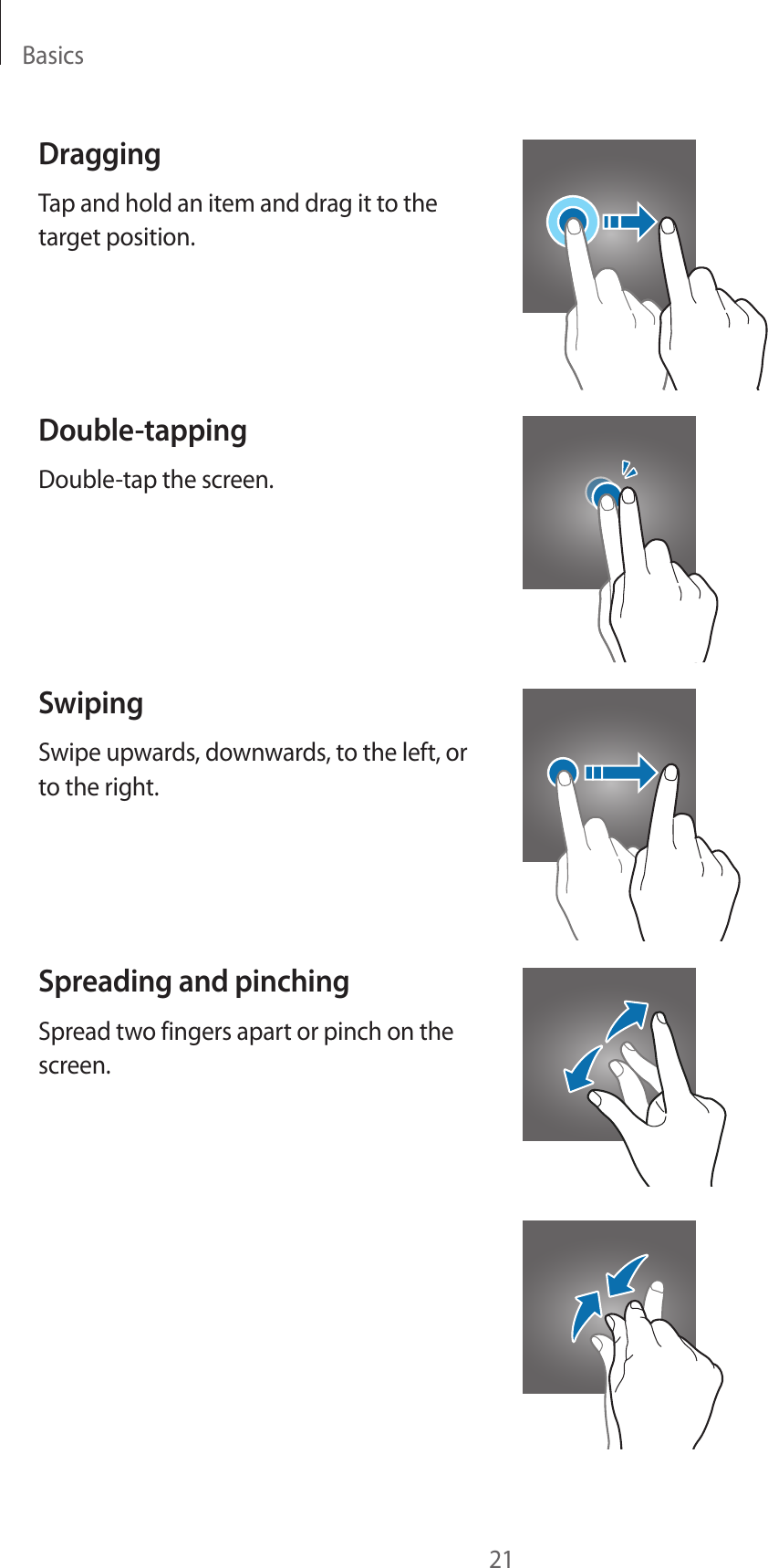 Basics

Dragging

Tap and hold an item and drag it to the target position.

Double-tapping

Double-tap the screen.

Swiping

Swipe upwards, downwards, to the left, or to the right.

Spreading and pinching

Spread two fingers apart or pinch on the screen.

21