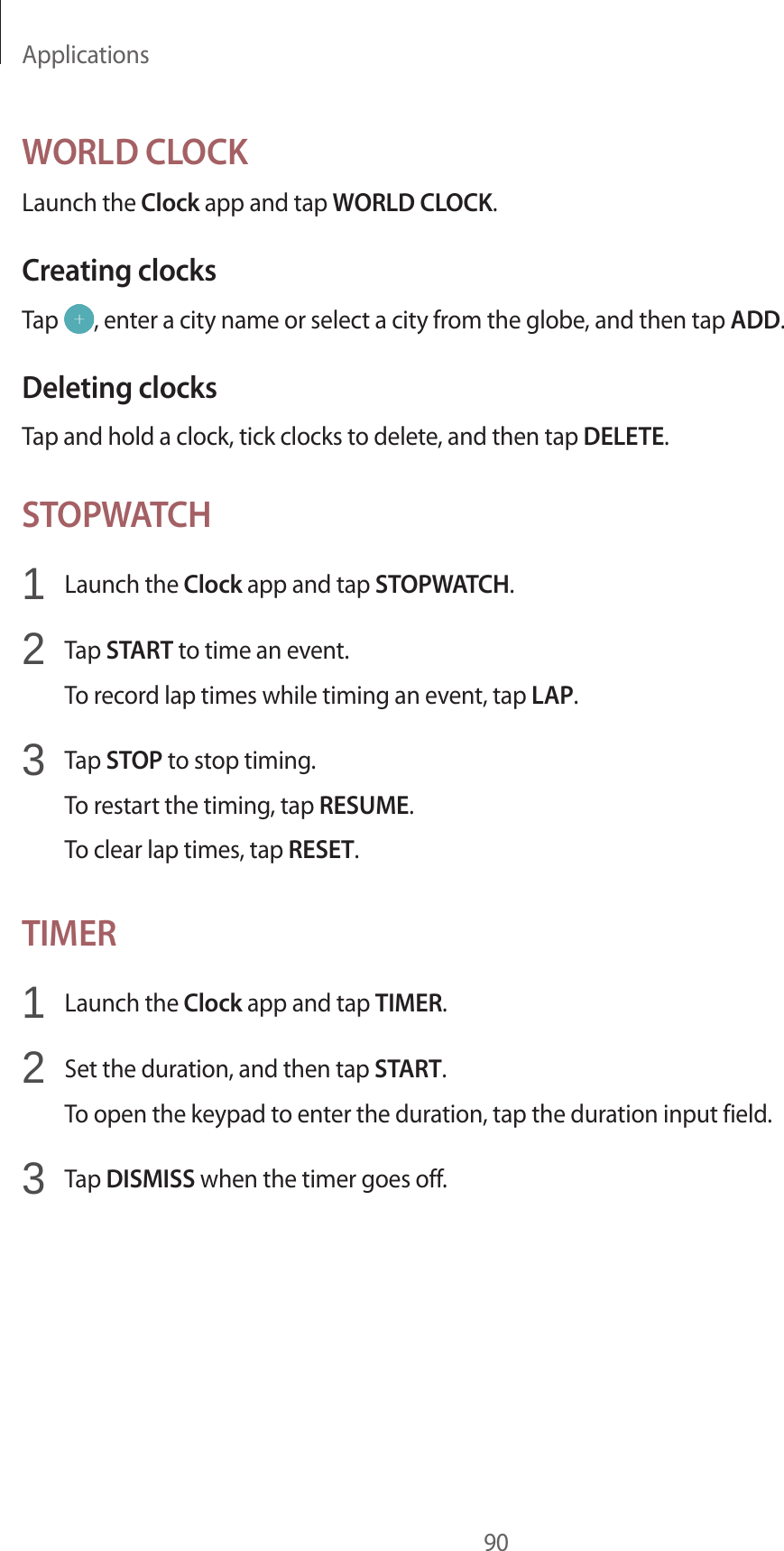 Applications

WORLD CLOCK

Launch the Clock app and tap WORLD CLOCK.

Creating clocks

Tap +, enter a city name or select a city from the globe, and then tap ADD.

Deleting clocks

Tap and hold a clock, tick clocks to delete, and then tap DELETE.

STOPWATCH

1 Launch the Clock app and tap STOPWATCH.

2 Tap START to time an event.

To record lap times while timing an event, tap LAP.

3 Tap STOP to stop timing.

To restart the timing, tap RESUME.

To clear lap times, tap RESET.

TIMER

1 Launch the Clock app and tap TIMER.

2 Set the duration, and then tap START.

To open the keypad to enter the duration, tap the duration input field.

3 Tap DISMISS when the timer goes off.

90