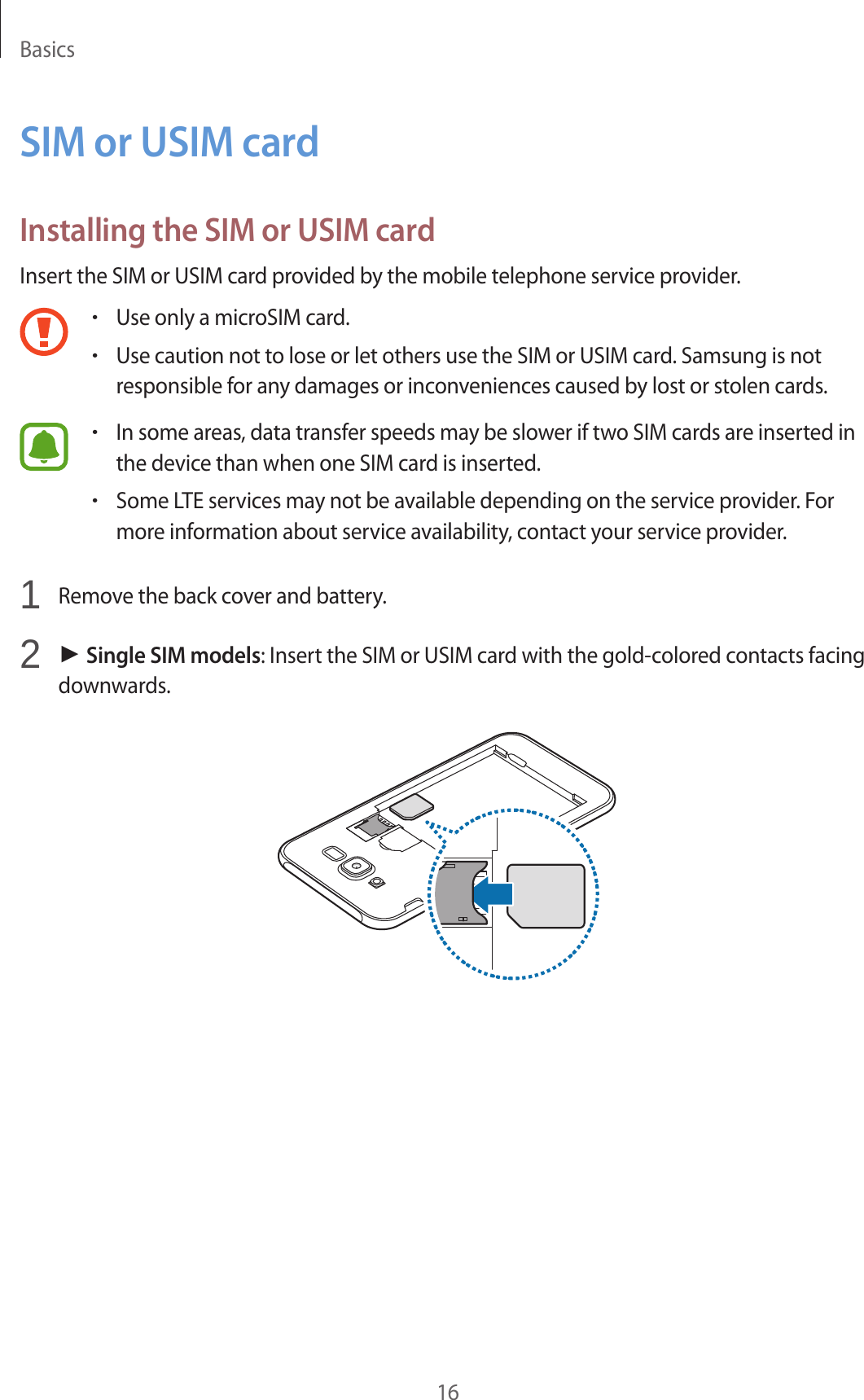 Basics

SIM or USIM card

Installing the SIM or USIM card

Insert the SIM or USIM card provided by the mobile telephone service provider.

• Use only a microSIM card.
• Use caution not to lose or let others use the SIM or USIM card. Samsung is not responsible for any damages or inconveniences caused by lost or stolen cards.

• In some areas, data transfer speeds may be slower if two SIM cards are inserted in the device than when one SIM card is inserted.
• Some LTE services may not be available depending on the service provider. For more information about service availability, contact your service provider.

1 Remove the back cover and battery.

2 ► Single SIM models: Insert the SIM or USIM card with the gold-colored contacts facing downwards.

16