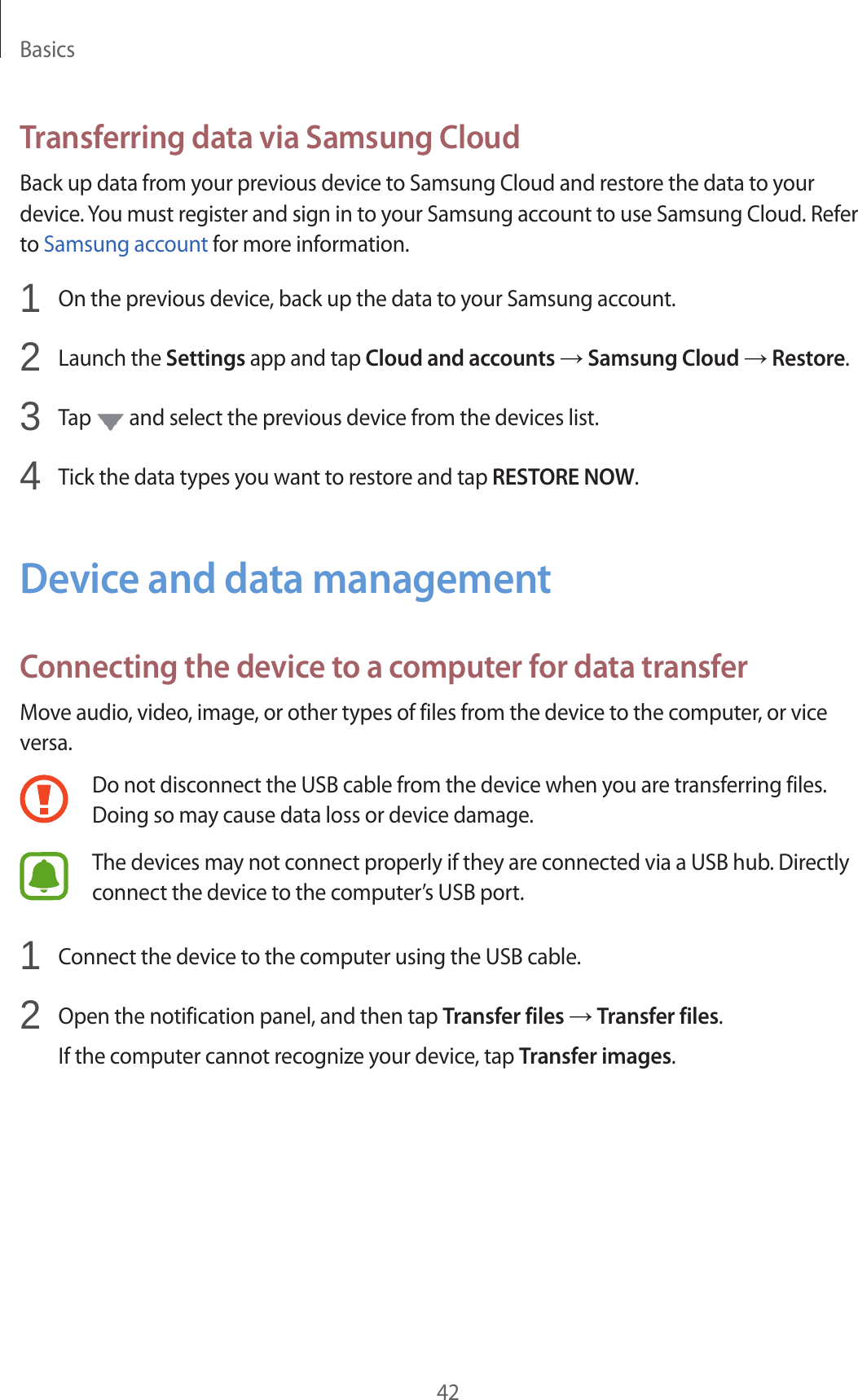 Basics

Transferring data via Samsung Cloud

Back up data from your previous device to Samsung Cloud and restore the data to your device. You must register and sign in to your Samsung account to use Samsung Cloud. Refer to Samsung account for more information.

1 On the previous device, back up the data to your Samsung account.

2 Launch the Settings app and tap Cloud and accounts → Samsung Cloud → Restore.

3 Tap and select the previous device from the devices list.

4 Tick the data types you want to restore and tap RESTORE NOW.

Device and data management

Connecting the device to a computer for data transfer

Move audio, video, image, or other types of files from the device to the computer, or vice versa.

Do not disconnect the USB cable from the device when you are transferring files. Doing so may cause data loss or device damage.

The devices may not connect properly if they are connected via a USB hub. Directly connect the device to the computer's USB port.

1 Connect the device to the computer using the USB cable.

2 Open the notification panel, and then tap Transfer files → Transfer files.

If the computer cannot recognize your device, tap Transfer images.

42