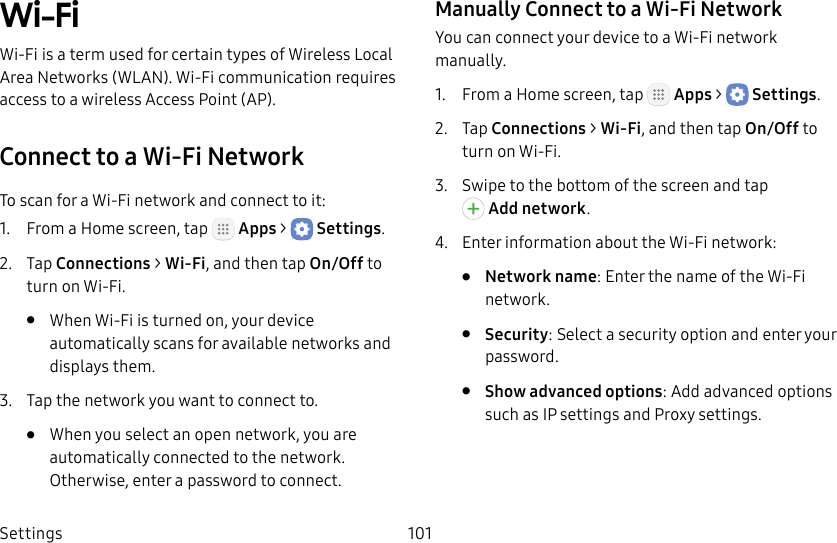 Wi-Fi

Wi-Fi is a term used for certain types of Wireless Local Area Networks (WLAN). Wi-Fi communication requires access to a wireless Access Point (AP).

Connect to a Wi-Fi Network

To scan for a Wi-Fi network and connect to it:

1. From a Home screen, tap Apps > Settings.

2. Tap Connections > Wi-Fi, and then tap On/Off to turn on Wi-Fi.

• When Wi-Fi is turned on, your device automatically scans for available networks and displays them.

3. Tap the network you want to connect to.

• When you select an open network, you are automatically connected to the network. Otherwise, enter a password to connect.

Manually Connect to a Wi-Fi Network

You can connect your device to a Wi-Fi network manually.

1. From a Home screen, tap Apps > Settings.

2. Tap Connections > Wi-Fi, and then tap On/Off to turn on Wi-Fi.

3. Swipe to the bottom of the screen and tap Add network.

4. Enter information about the Wi-Fi network:

• Network name: Enter the name of the Wi-Fi network.

• Security: Select a security option and enter your password.

• Show advanced options: Add advanced options such as IP settings and Proxy settings.

Settings 101