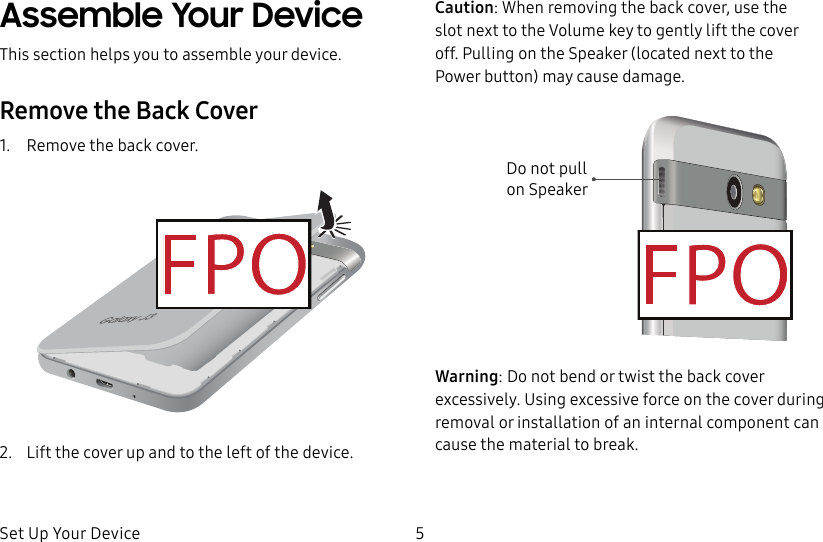 Assemble Your Device

This section helps you to assemble your device.

Remove the Back Cover

1. Remove the back cover.

FPO

Galaxy J3

2. Lift the cover up and to the left of the device.

Caution: When removing the back cover, use the slot next to the Volume key to gently lift the cover off. Pulling on the Speaker (located next to the Power button) may cause damage.

Do not pull on Speaker

FPO

Warning: Do not bend or twist the back cover excessively. Using excessive force on the cover during removal or installation of an internal component can cause the material to break.

Set Up Your Device 5