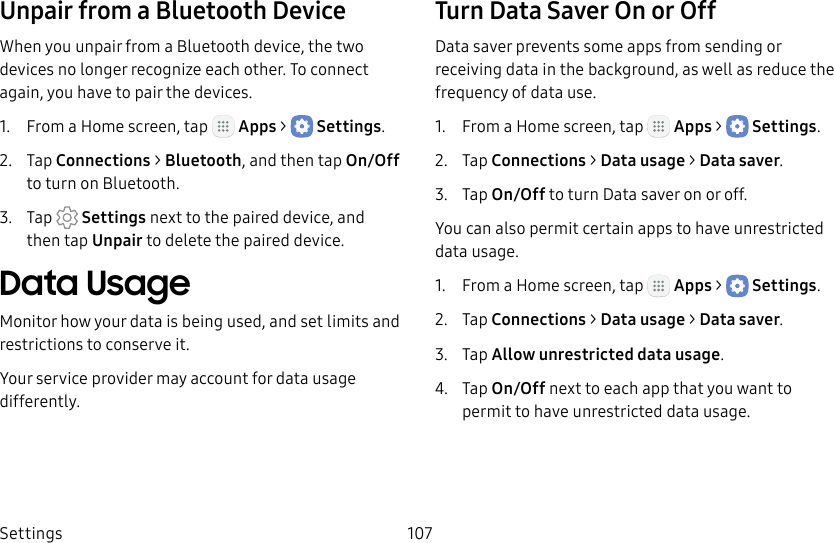 Unpair from a Bluetooth Device

When you unpair from a Bluetooth device, the two devices no longer recognize each other. To connect again, you have to pair the devices.

1. From a Home screen, tap Apps > Settings.

2. Tap Connections > Bluetooth, and then tap On/Off to turn on Bluetooth.

3. Tap Settings next to the paired device, and then tap Unpair to delete the paired device.

Data Usage

Monitor how your data is being used, and set limits and restrictions to conserve it.

Your service provider may account for data usage differently.

Turn Data Saver On or Off

Data saver prevents some apps from sending or receiving data in the background, as well as reduce the frequency of data use.

1. From a Home screen, tap Apps > Settings.

2. Tap Connections > Data usage > Data saver.

3. Tap On/Off to turn Data saver on or off.

You can also permit certain apps to have unrestricted data usage.

1. From a Home screen, tap Apps > Settings.

2. Tap Connections > Data usage > Data saver.

3. Tap Allow unrestricted data usage.

4. Tap On/Off next to each app that you want to permit to have unrestricted data usage.

Settings 107