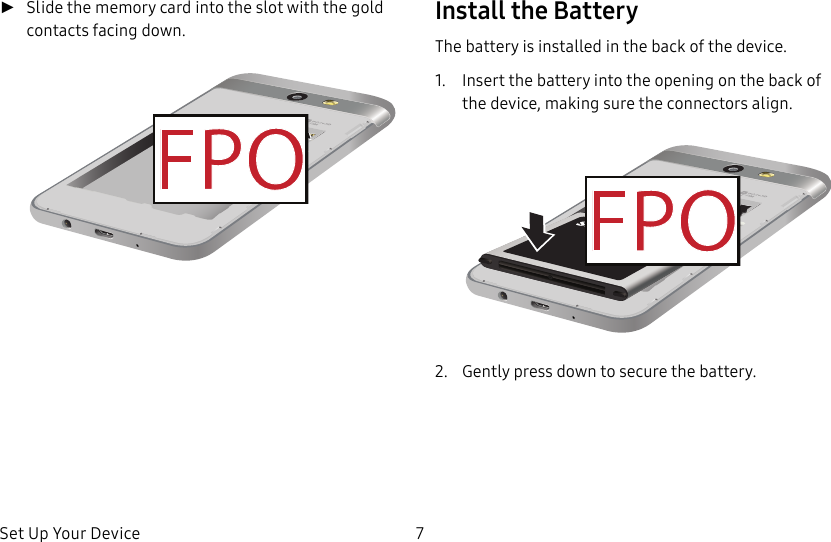 ► Slide the memory card into the slot with the gold contacts facing down.

FPO

Install the Battery

The battery is installed in the back of the device.

1. Insert the battery into the opening on the back of the device, making sure the connectors align.

FPO

2. Gently press down to secure the battery.

Set Up Your Device

7