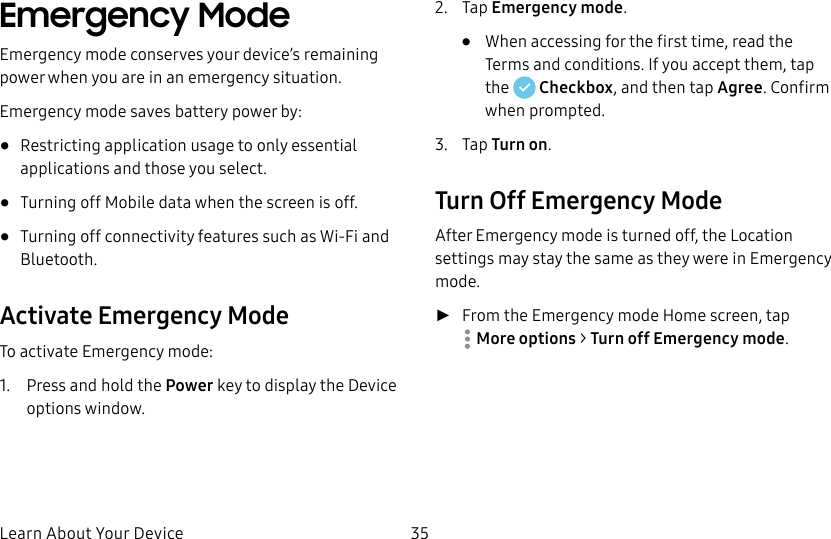 Emergency Mode

Emergency mode conserves your device's remaining power when you are in an emergency situation.

Emergency mode saves battery power by:

● Restricting application usage to only essential applications and those you select.

● Turning off Mobile data when the screen is off.

● Turning off connectivity features such as Wi-Fi and Bluetooth.

Activate Emergency Mode

To activate Emergency mode:

1. Press and hold the Power key to display the Device options window.

2. Tap Emergency mode.

● When accessing for the first time, read the Terms and conditions. If you accept them, tap the Checkbox, and then tap Agree. Confirm when prompted.

3. Tap Turn on.

Turn Off Emergency Mode

After Emergency mode is turned off, the Location settings may stay the same as they were in Emergency mode.

► From the Emergency mode Home screen, tap More options > Turn off Emergency mode.

Learn About Your Device 35