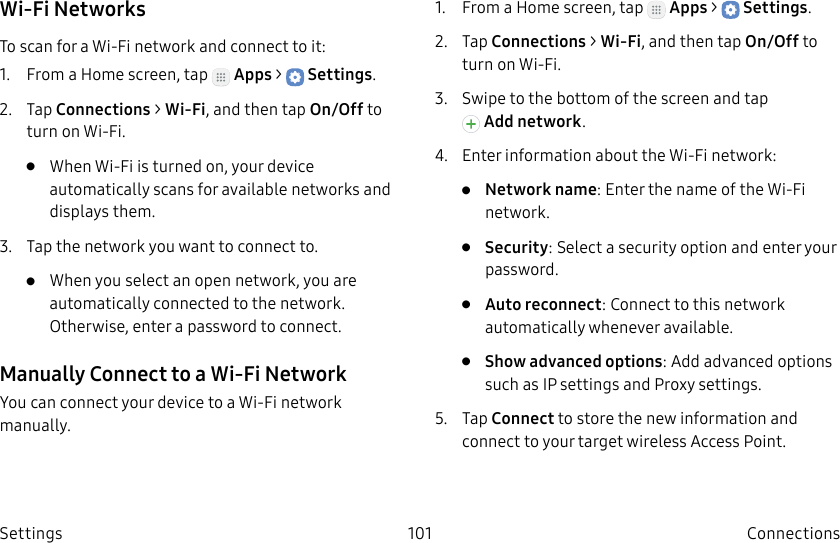 Wi-Fi Networks

To scan for a Wi-Fi network and connect to it:

1. From a Home screen, tap Apps > Settings.

2. Tap Connections > Wi-Fi, and then tap On/Off to turn on Wi-Fi.

● When Wi-Fi is turned on, your device automatically scans for available networks and displays them.

3. Tap the network you want to connect to.

● When you select an open network, you are automatically connected to the network. Otherwise, enter a password to connect.

Manually Connect to a Wi-Fi Network

You can connect your device to a Wi-Fi network manually.

1. From a Home screen, tap Apps > Settings.

2. Tap Connections > Wi-Fi, and then tap On/Off to turn on Wi-Fi.

3. Swipe to the bottom of the screen and tap Add network.

4. Enter information about the Wi-Fi network:

● Network name: Enter the name of the Wi-Fi network.

● Security: Select a security option and enter your password.

● Auto reconnect: Connect to this network automatically whenever available.

● Show advanced options: Add advanced options such as IP settings and Proxy settings.

5. Tap Connect to store the new information and connect to your target wireless Access Point.

Settings 101 Connections