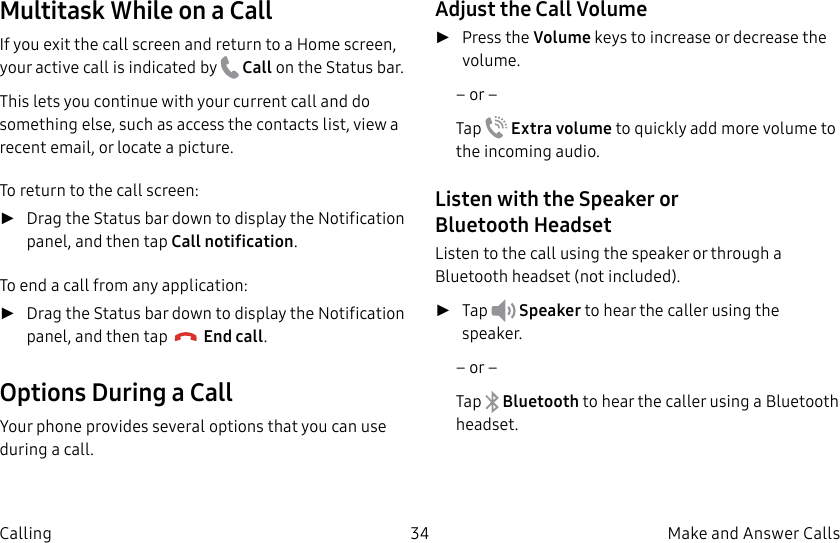 Multitask While on a Call

If you exit the call screen and return to a Home screen, your active call is indicated by Call on the Status bar.

This lets you continue with your current call and do something else, such as access the contacts list, view a recent email, or locate a picture.

To return to the call screen:

► Drag the Status bar down to display the Notification panel, and then tap Call notification.

To end a call from any application:

► Drag the Status bar down to display the Notification panel, and then tap End call.

Options During a Call

Your phone provides several options that you can use during a call.

Adjust the Call Volume

► Press the Volume keys to increase or decrease the volume.

– or –

Tap Extra volume to quickly add more volume to the incoming audio.

Listen with the Speaker or Bluetooth Headset

Listen to the call using the speaker or through a Bluetooth headset (not included).

► Tap Speaker to hear the caller using the speaker.

– or –

Tap Bluetooth to hear the caller using a Bluetooth headset.

Calling

34

Make and Answer Calls