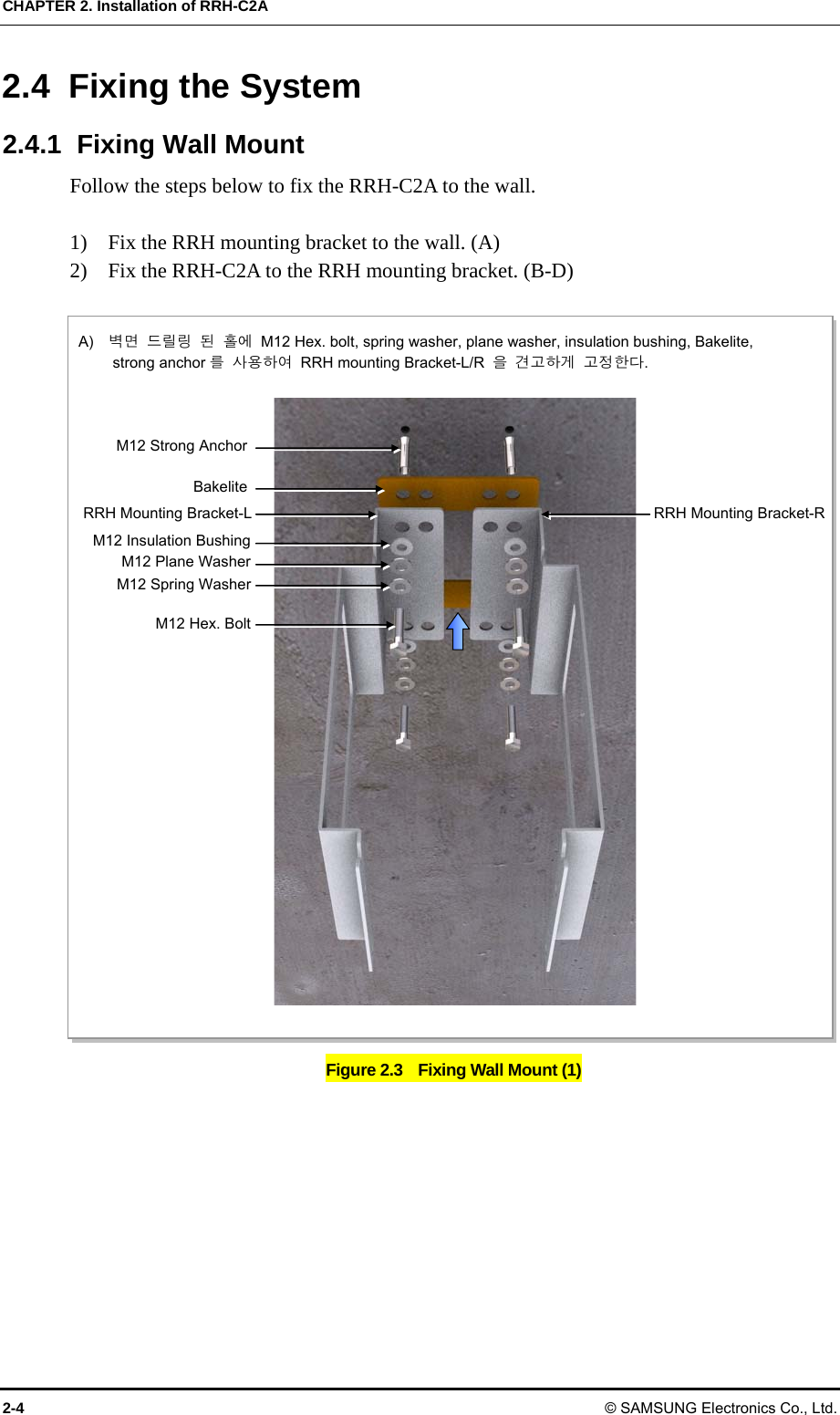 CHAPTER 2. Installation of RRH-C2A

2.4 Fixing the System

2.4.1 Fixing Wall Mount

Follow the steps below to fix the RRH-C2A to the wall.

1) Fix the RRH mounting bracket to the wall. (A)
2) Fix the RRH-C2A to the RRH mounting bracket. (B-D)

A) 벽면 드릴링 된 홀에 M12 Hex. bolt, spring washer, plane washer, insulation bushing, Bakelite, strong anchor 를 사용하여 RRH mounting Bracket-L/R 을 견고하게 고정한다.

M12 Strong Anchor
Bakelite
RRH Mounting Bracket-L
M12 Insulation Bushing
M12 Plane Washer
M12 Spring Washer
M12 Hex. Bolt
RRH Mounting Bracket-R

Figure 2.3 Fixing Wall Mount (1)

2-4 © SAMSUNG Electronics Co., Ltd.